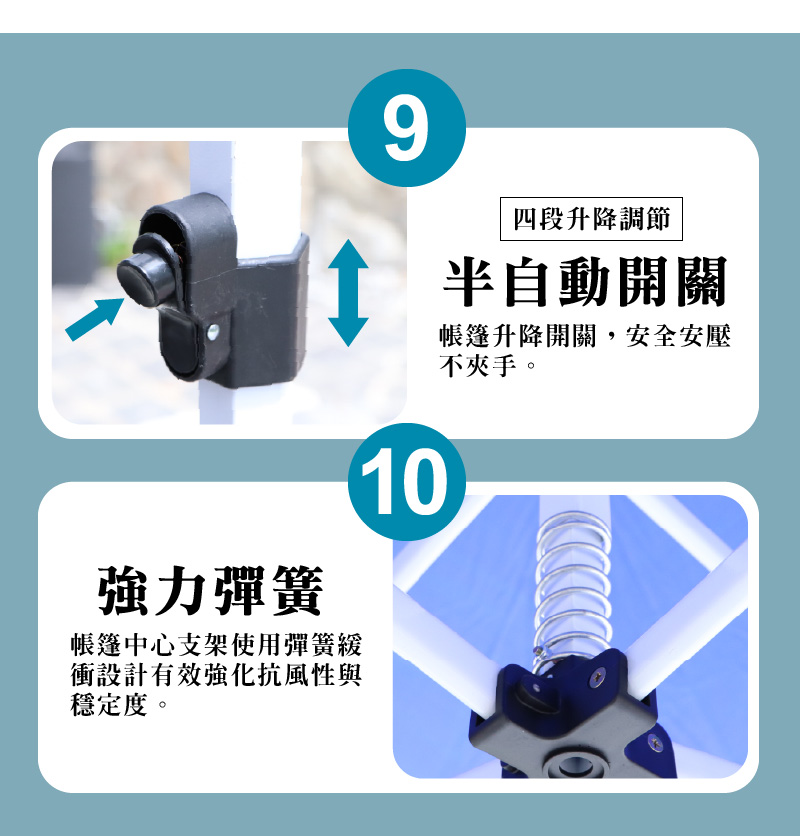 9

四段升降調節

半自動開關

帳篷升降開關，安全安壓不夾手。

10

強力彈簧

帳篷中心支架使用彈簧緩衝設計有效強化抗風性與穩定度。