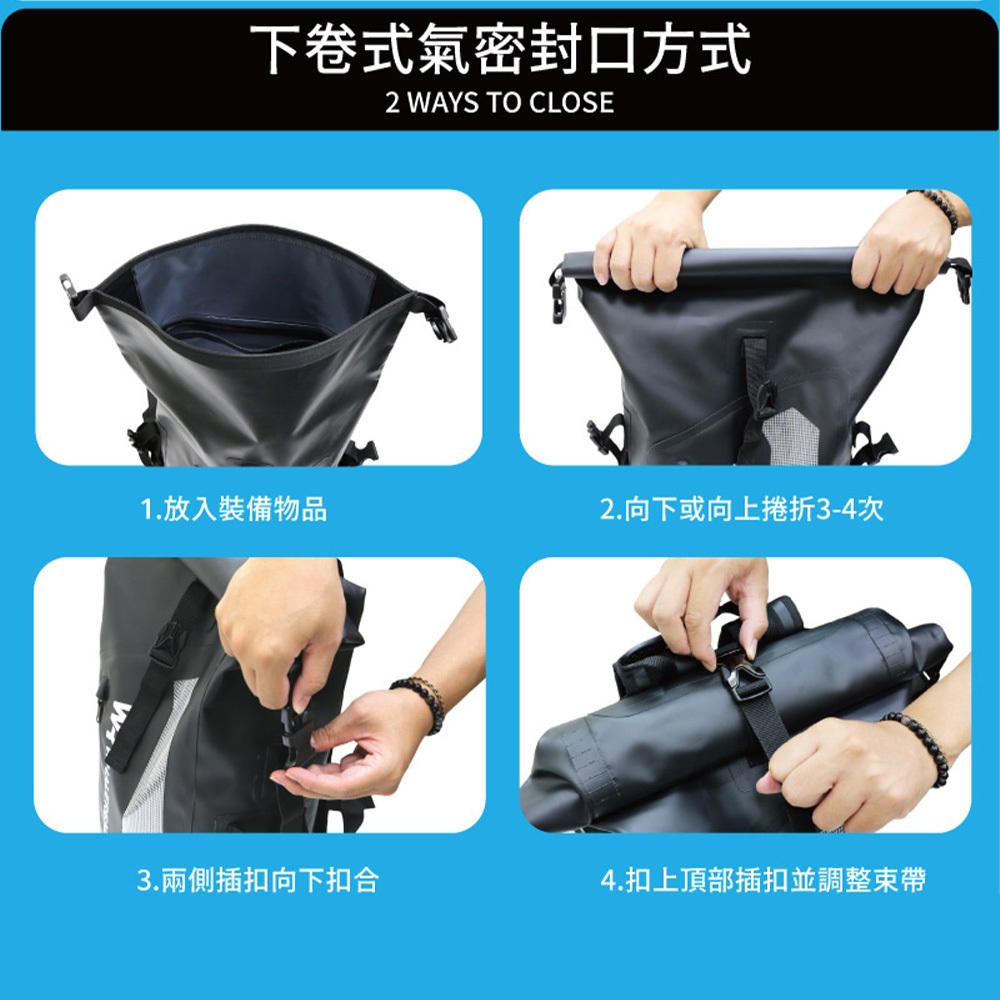 下卷式氣密封口方式
2 WAYS TO CLOSE

1.放入裝備物品

2.向下或向上捲折3-4次

3.兩側插扣向下扣合

4.扣上頂部插扣並調整束帶