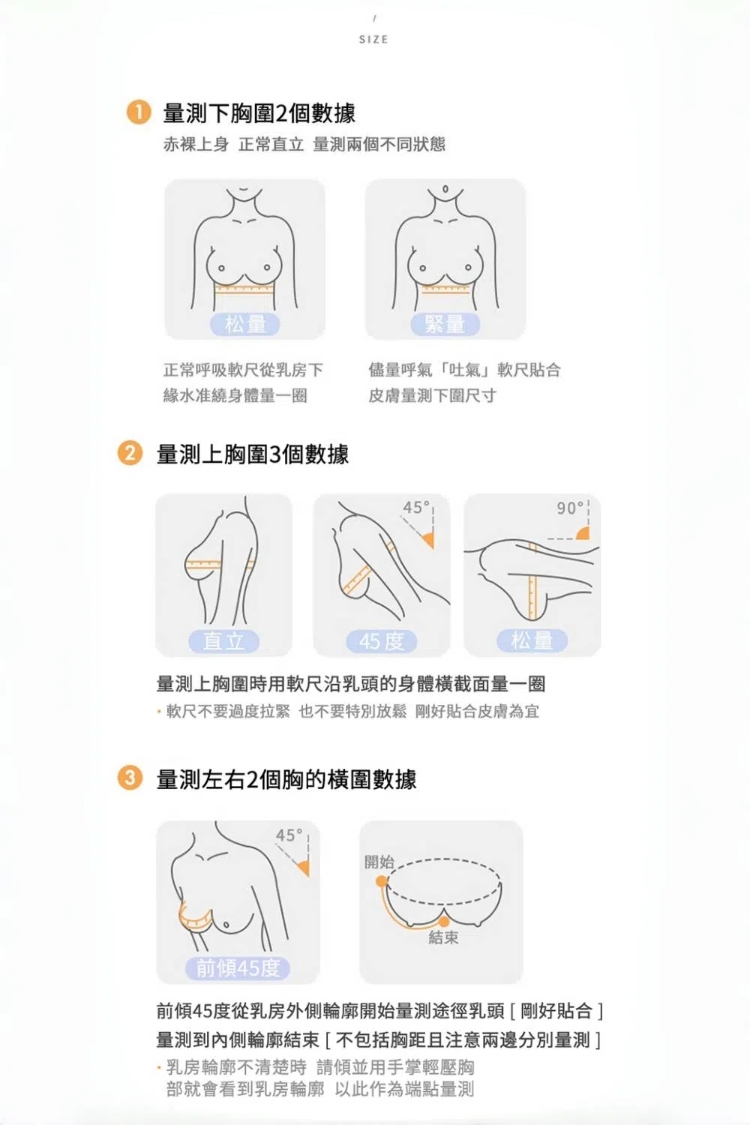 /
SIZE

1 量測下胸圍2個數據
赤裸上身 正常直立 量測兩個不同狀態

松量

緊量

正常呼吸軟尺從乳房下緣水准繞身體量一圈

儘量呼氣「吐氣」軟尺貼合皮膚量測下圍尺寸

2 量測上胸圍3個數據

45°

90°

直立

45度

松量

量測上胸圍時用軟尺沿乳頭的身體橫截面量一圈
· 軟尺不要過度拉緊 也不要特別放鬆 剛好貼合皮膚為宜

3 量測左右2個胸的橫圍數據

45°

開始

結束

前傾45度

前傾45度從乳房外側輪廓開始量測途徑乳頭 [ 剛好貼合 ] 量測到內側輪廓結束 [ 不包括胸距且注意兩邊分別量測 ]
· 乳房輪廓不清楚時 請傾並用手掌輕壓胸部就會看到乳房輪廓 以此作為端點量測