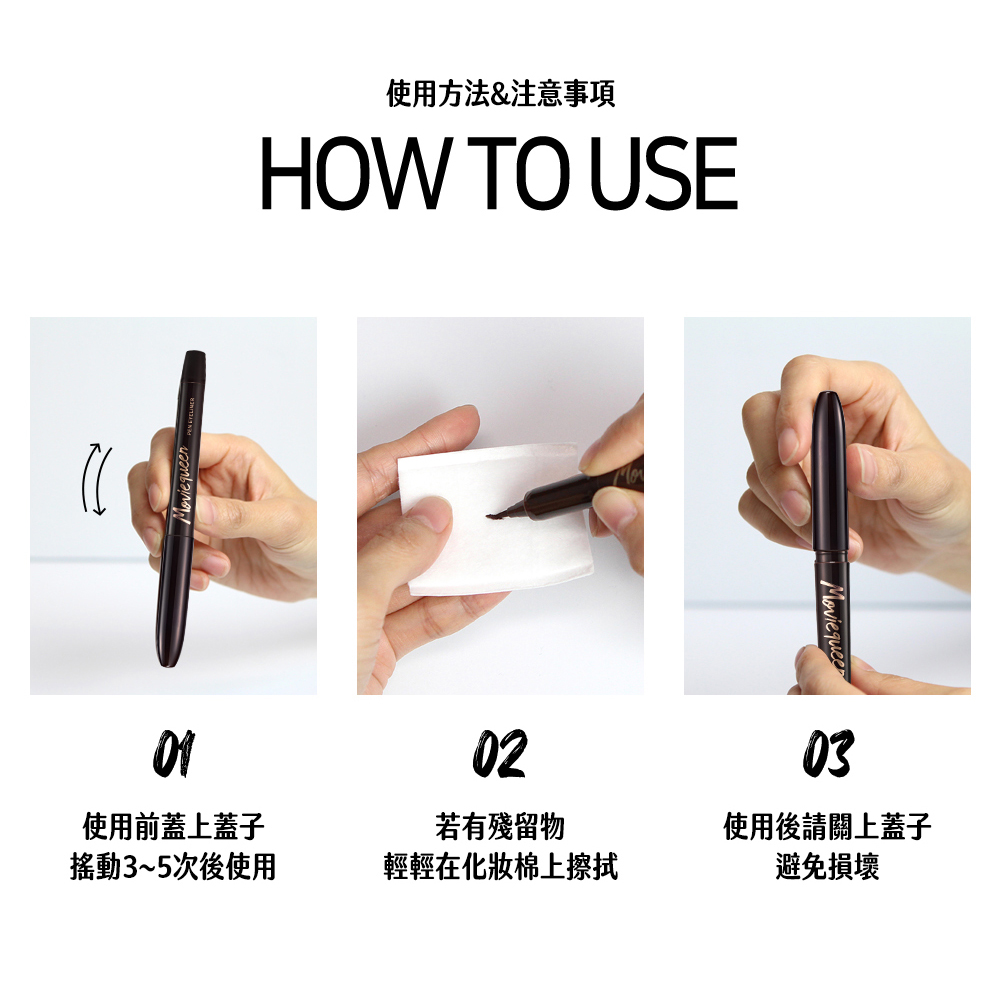 使用方法&注意事項

HOW TO USE

Moviequeen PEN EYELINER

Mov

Moviequeen

01

使用前蓋上蓋子
搖動3~5次後使用

02

若有殘留物
輕輕在化妝棉上擦拭

03

使用後請關上蓋子
避免損壞