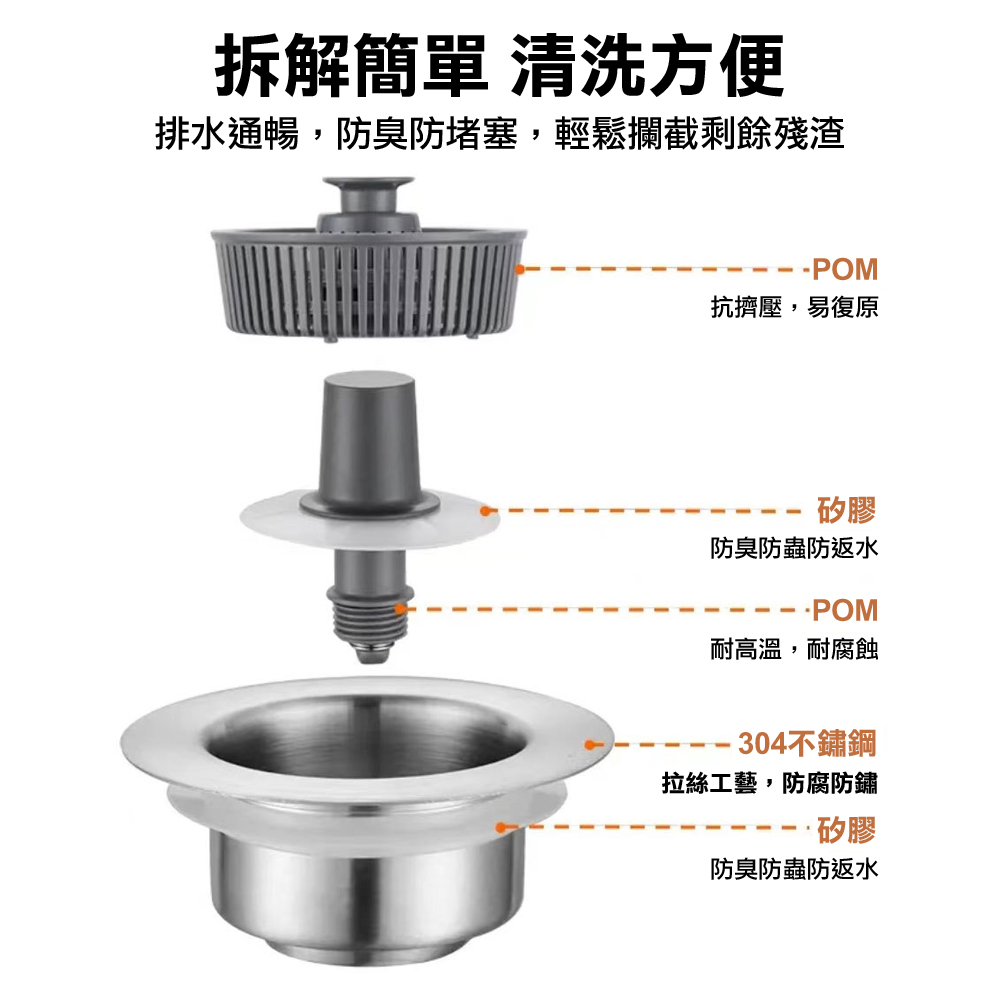 拆解簡單 清洗方便
排水通暢，防臭防堵塞，輕鬆攔截剩餘殘渣

POM
抗擠壓，易復原

矽膠
防臭防蟲防返水

POM
耐高溫，耐腐蝕

304不鏽鋼
拉絲工藝，防腐防鏽

矽膠
防臭防蟲防返水