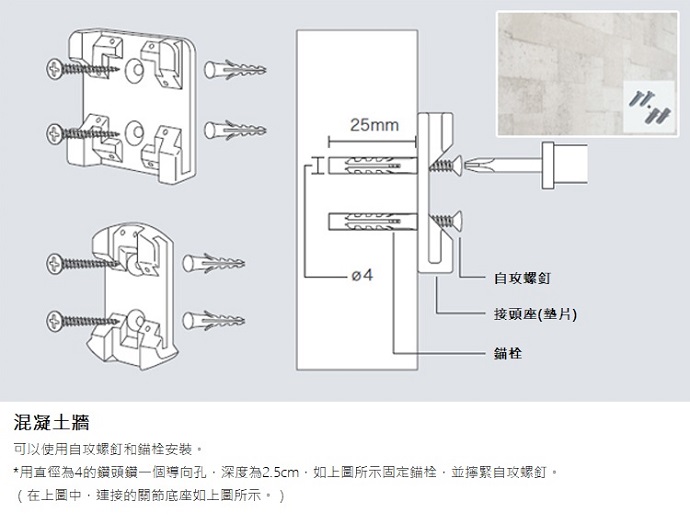 25mm

ø4

自攻螺釘

接頭座(墊片)

錨栓

混凝土牆

可以使用自攻螺釘和錨栓安裝。

*用直徑為4的鑽頭鑽一個導向孔，深度為2.5cm，如上圖所示固定錨栓，並擰緊自攻螺釘。

（在上圖中，連接的關節底座如上圖所示。）