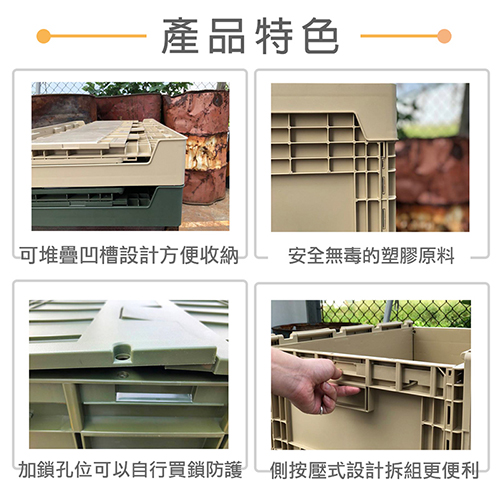 產品特色

可堆疊凹槽設計方便收納

安全無毒的塑膠原料

加鎖孔位可以自行買鎖防護

側按壓式設計拆組更便利