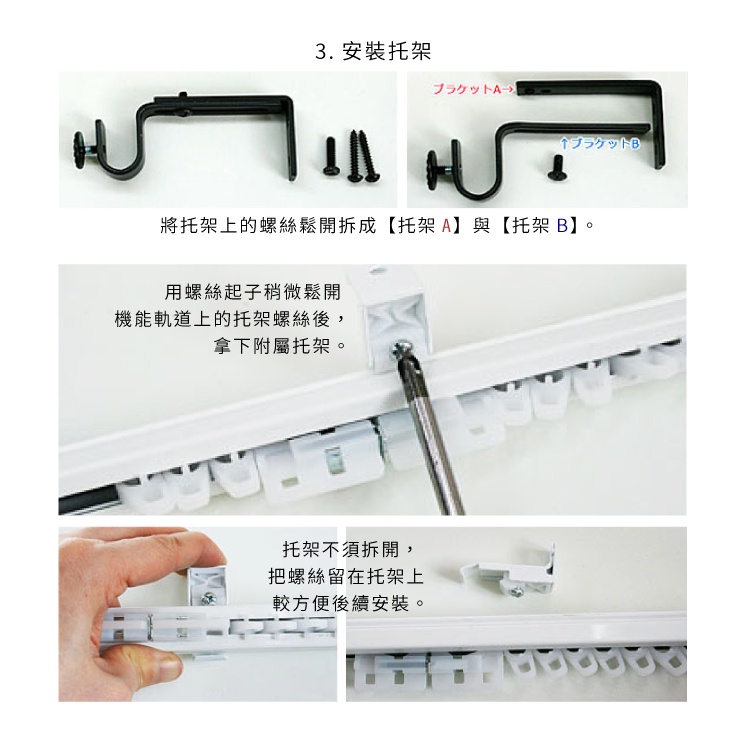 3. 安裝托架

ブラケットA→

↑ブラケットB

將托架上的螺絲鬆開拆成【托架 A】與【托架 B】。

用螺絲起子稍微鬆開
機能軌道上的托架螺絲後，
拿下附屬托架。

托架不須拆開，
把螺絲留在托架上
較方便後續安裝。