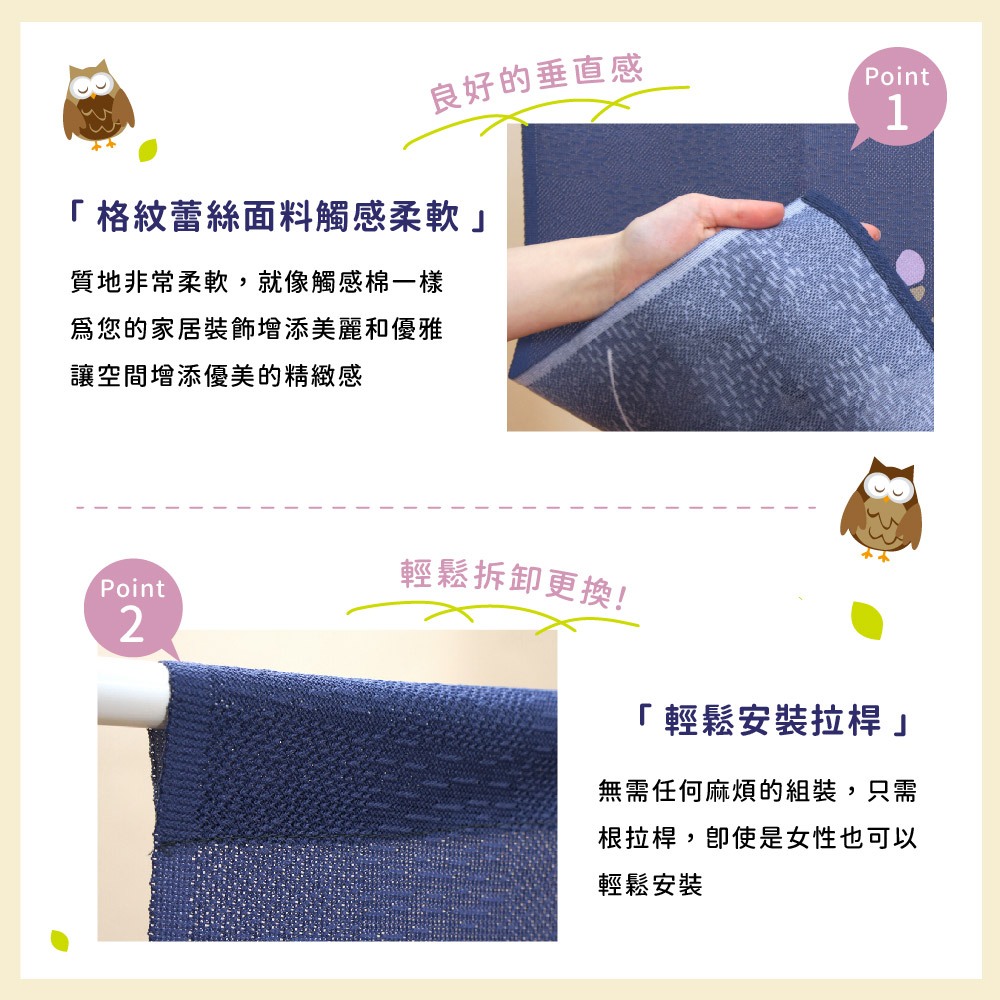 良好的垂直感

Point 1

「格紋蕾絲面料觸感柔軟」

質地非常柔軟，就像觸感棉一樣
爲您的家居裝飾增添美麗和優雅
讓空間增添優美的精緻感

Point 2

輕鬆拆卸更換!

「輕鬆安裝拉桿」

無需任何麻煩的組裝，只需
根拉桿，即使是女性也可以
輕鬆安裝