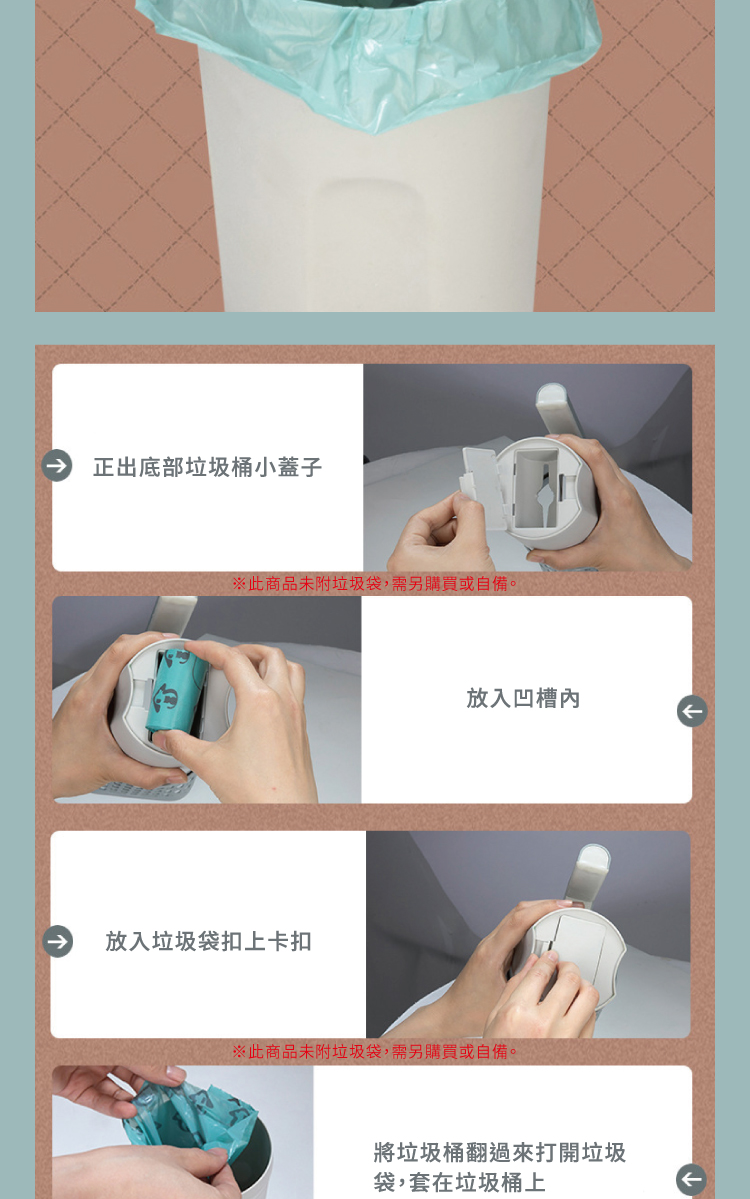 正出底部垃圾桶小蓋子

※此商品未附垃圾袋,需另購買或自備。

放入凹槽內

放入垃圾袋扣上卡扣

※此商品未附垃圾袋,需另購買或自備。

將垃圾桶翻過來打開垃圾袋,套在垃圾桶上