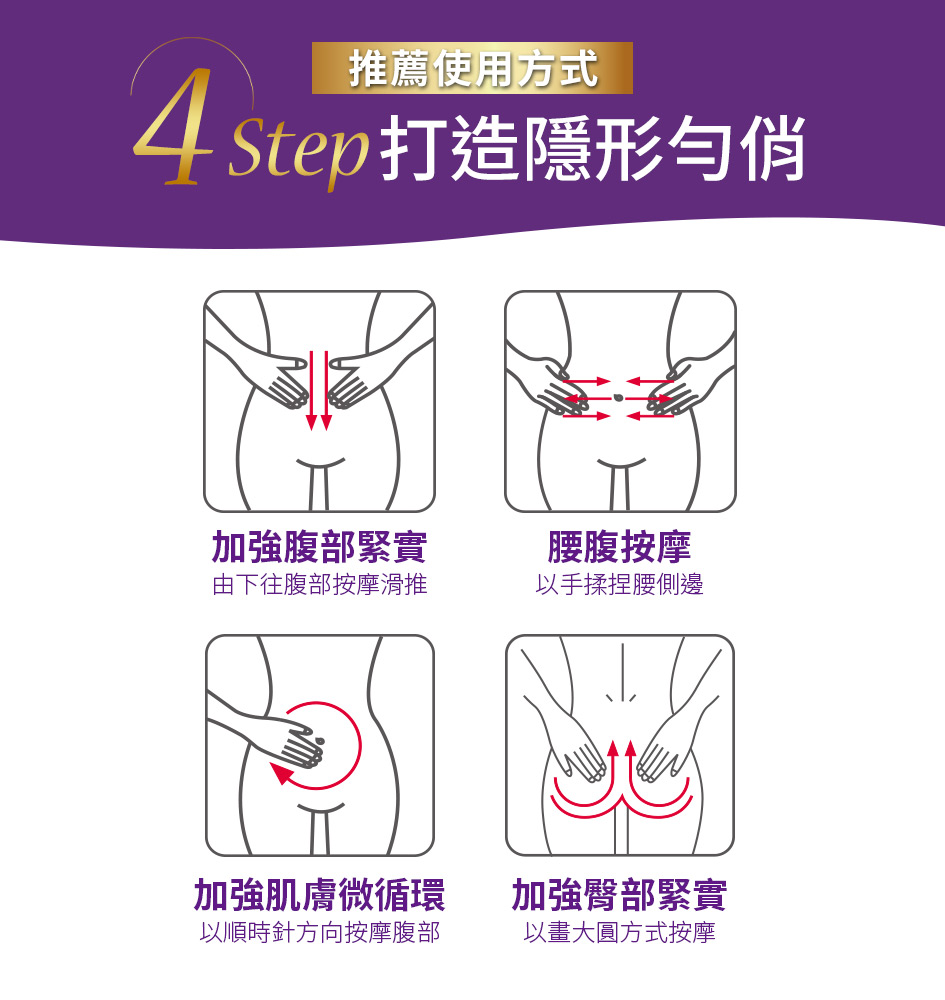 推薦使用方式

4 Step 打造隱形勻俏

加強腹部緊實
由下往腹部按摩滑推

腰腹按摩
以手揉捏腰側邊

加強肌膚微循環
以順時針方向按摩腹部

加強臀部緊實
以畫大圓方式按摩