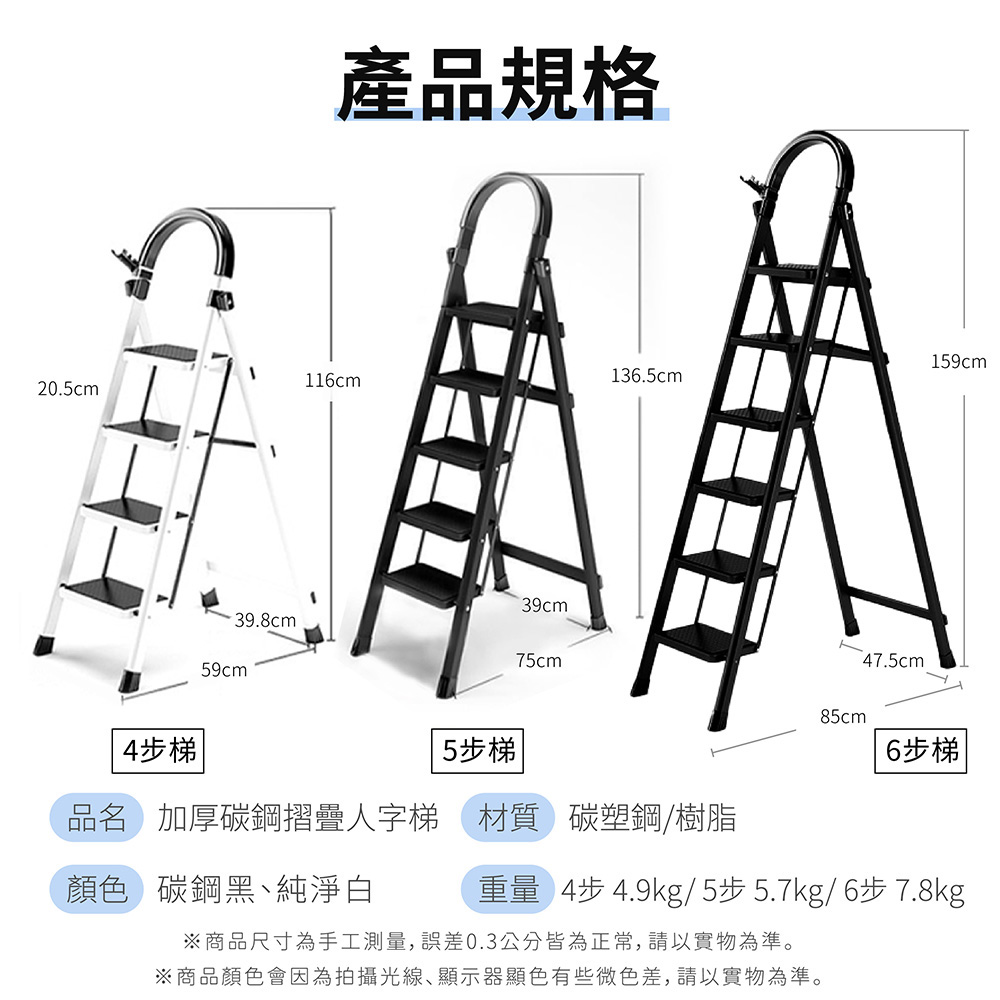 產品規格

20.5cm

116cm

39.8cm

59cm

4步梯

136.5cm

39cm

75cm

5步梯

159cm

47.5cm

85cm

6步梯

品名 加厚碳鋼摺疊人字梯

材質 碳塑鋼/樹脂

顏色 碳鋼黑、純淨白

重量 4步 4.9kg/ 5步 5.7kg/ 6步 7.8kg

※商品尺寸為手工測量,誤差0.3公分皆為正常,請以實物為準。

※商品顏色會因為拍攝光線、顯示器顯色有些微色差,請以實物為準。