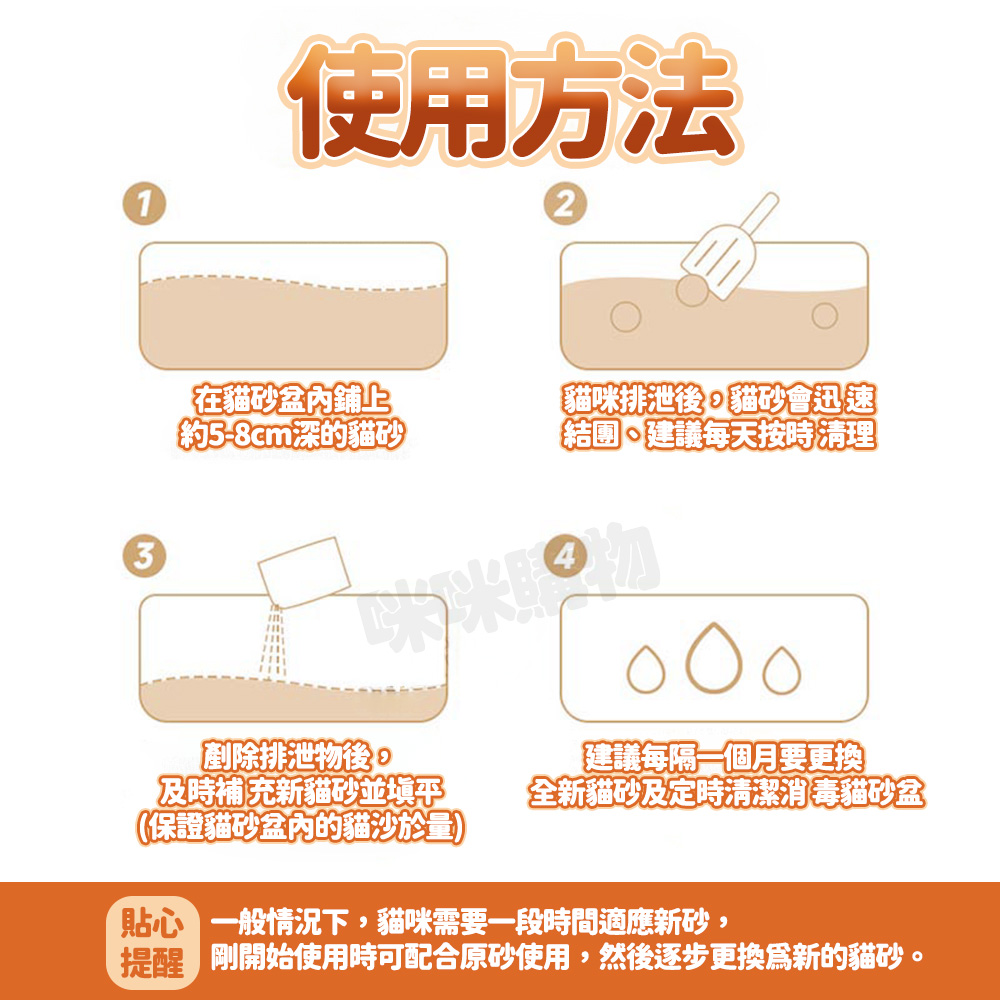 使用方法

1

在貓砂盆內鋪上
約5-8cm深的貓砂

2

貓咪排泄後，貓砂會迅 速
結團、建議每天按時 清理

3

剷除排泄物後，
及時補 充新貓砂並填平
(保證貓砂盆內的貓沙於量)

4

建議每隔一個月要更換
全新貓砂及定時清潔消 毒貓砂盆

咪咪購物

貼心
提醒

一般情況下，貓咪需要一段時間適應新砂，
剛開始使用時可配合原砂使用，然後逐步更換爲新的貓砂。