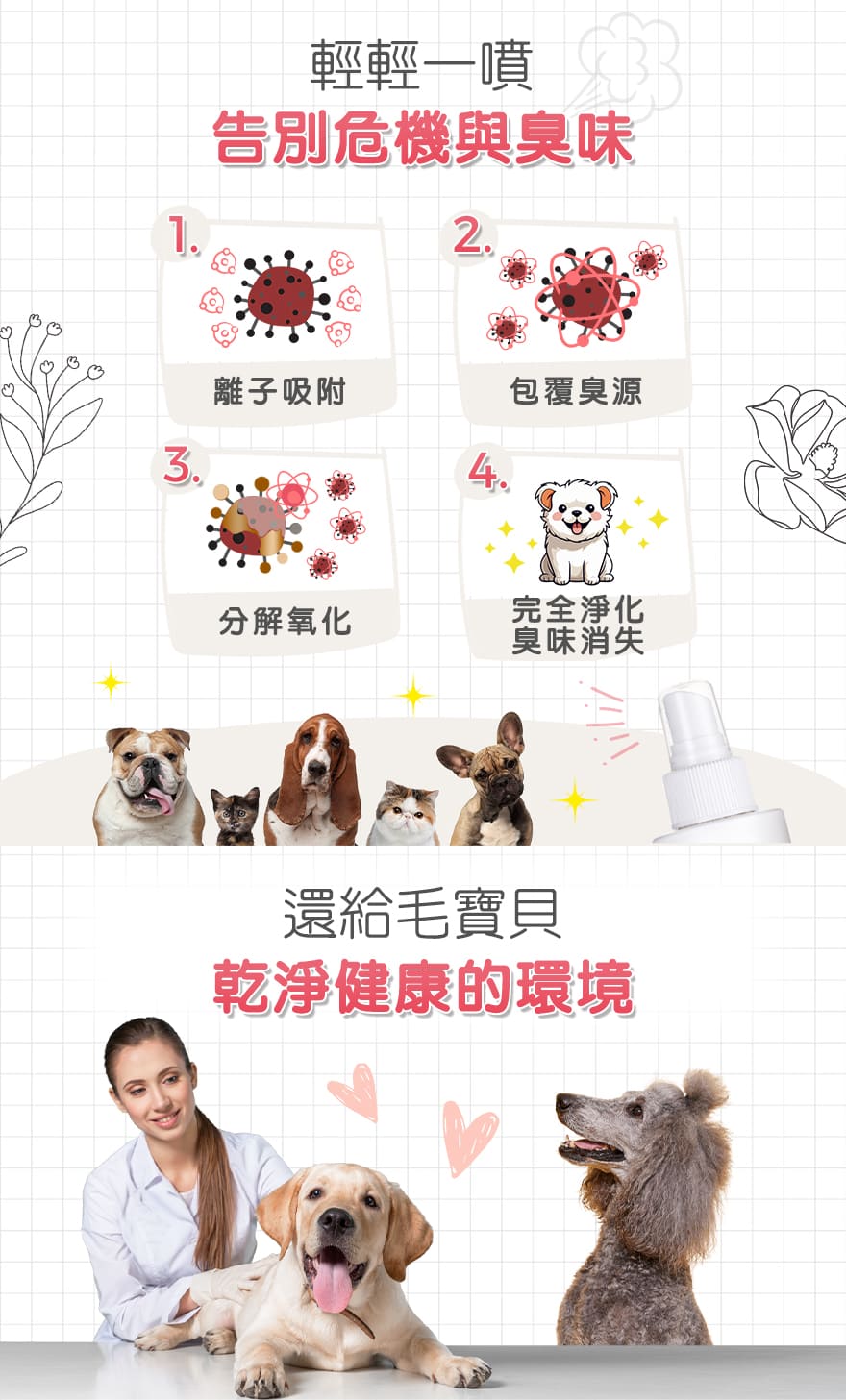 輕輕一噴
告別危機與臭味

1.
離子吸附

2.
包覆臭源

3.
分解氧化

4.
完全淨化
臭味消失

還給毛寶貝
乾淨健康的環境