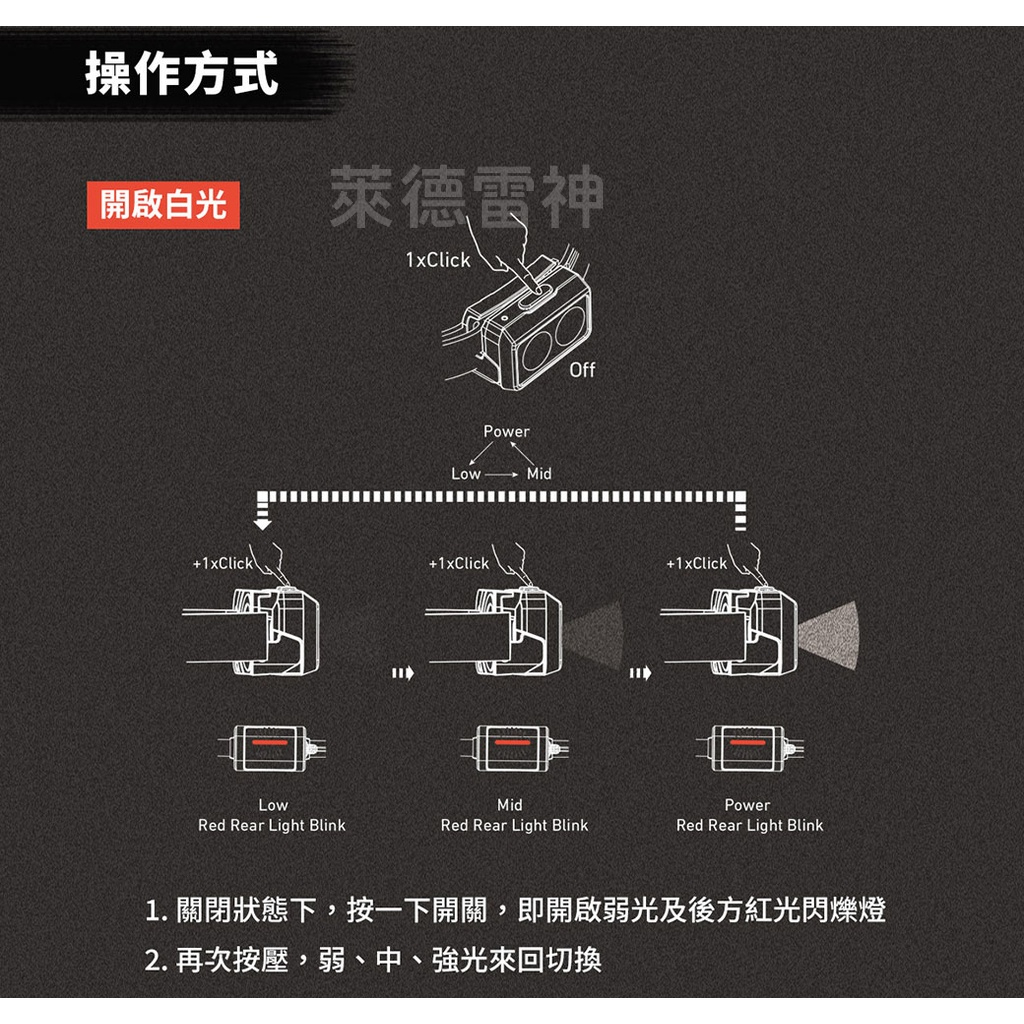 操作方式

開啟白光

萊德雷神

1xClick

Off

Power

Low Mid

+1xClick

+1xClick

+1xClick

Low
Red Rear Light Blink

Mid
Red Rear Light Blink

Power
Red Rear Light Blink

1. 關閉狀態下，按一下開關，即開啟弱光及後方紅光閃爍燈

2. 再次按壓，弱、中、強光來回切換