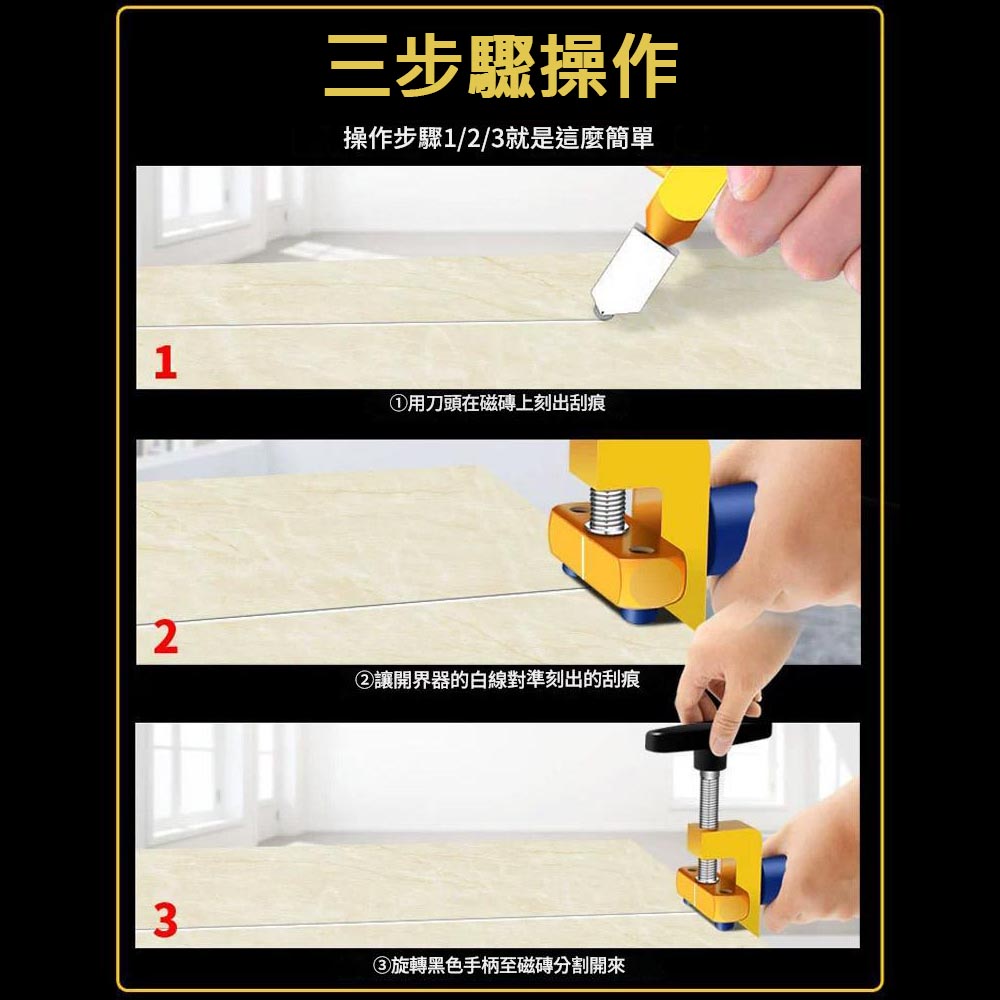 三步驟操作

操作步驟1/2/3就是這麼簡單

1

①用刀頭在磁磚上刻出刮痕

2

②讓開界器的白線對準刻出的刮痕

3

③旋轉黑色手柄至磁磚分割開來