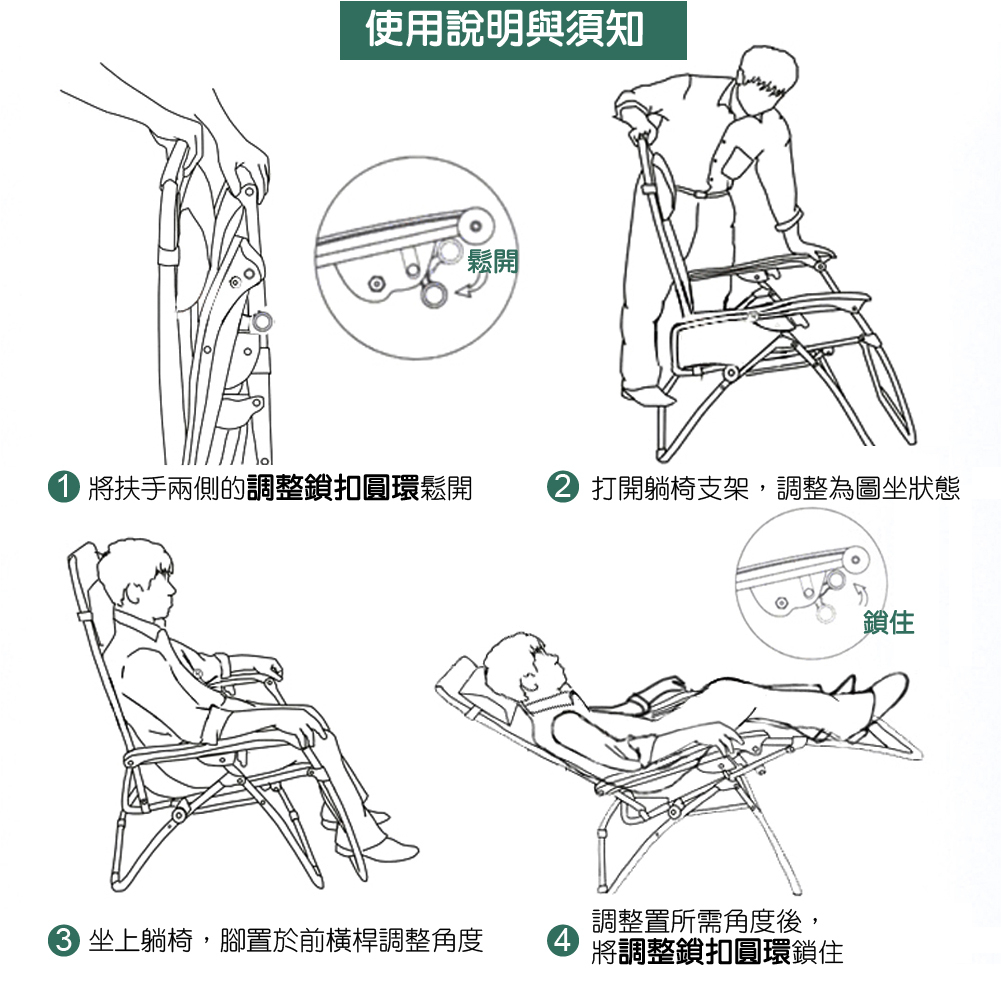 使用說明與須知

鬆開

1 將扶手兩側的調整鎖扣圓環鬆開

2 打開躺椅支架，調整為圖坐狀態

鎖住

3 坐上躺椅，腳置於前橫桿調整角度

4 調整置所需角度後，將調整鎖扣圓環鎖住