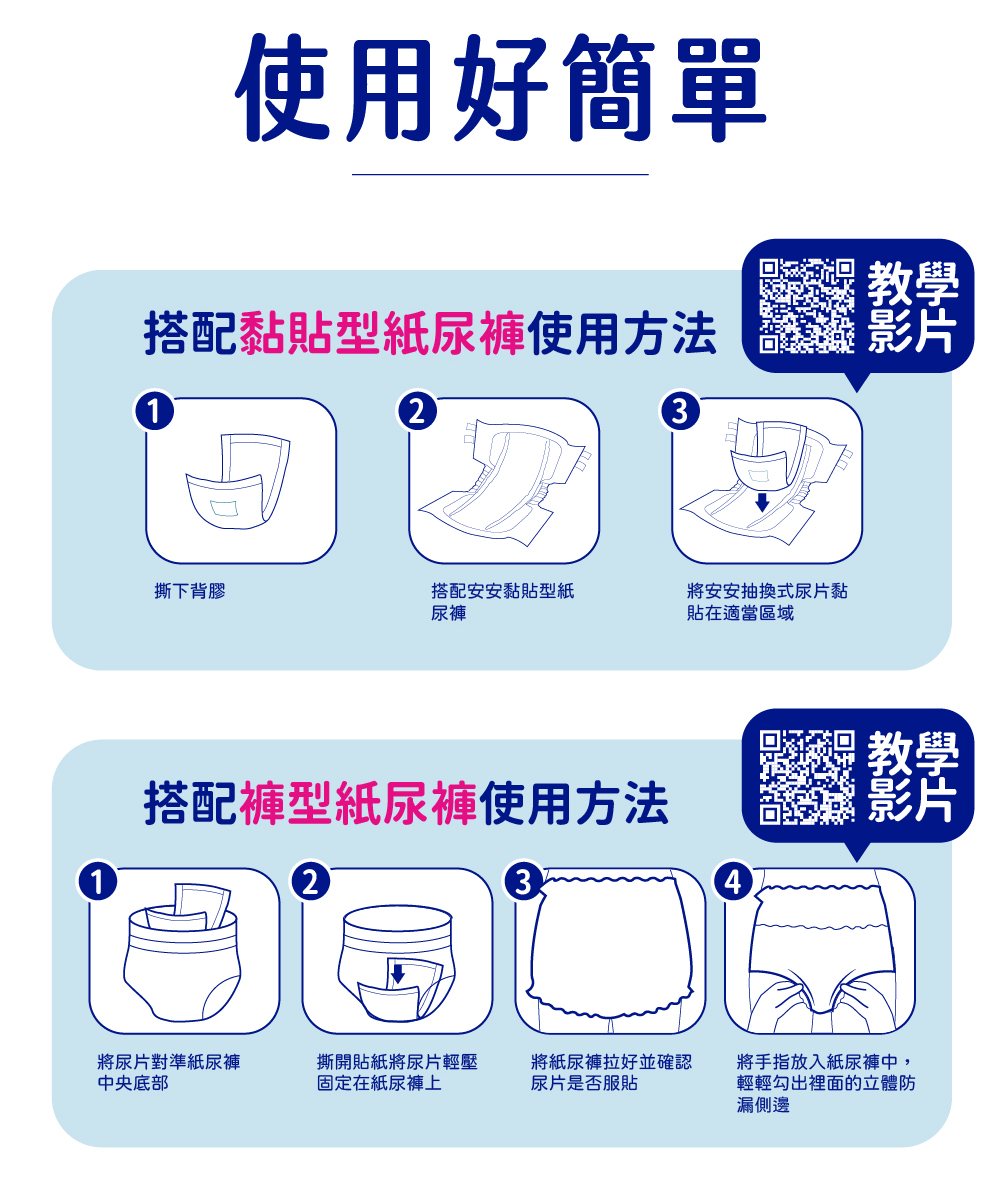 使用好簡單

搭配黏貼型紙尿褲使用方法

教學影片

1
撕下背膠

2
搭配安安黏貼型紙尿褲

3
將安安抽換式尿片黏貼在適當區域

搭配褲型紙尿褲使用方法

教學影片

1
將尿片對準紙尿褲中央底部

2
撕開貼紙將尿片輕壓固定在紙尿褲上

3
將紙尿褲拉好並確認尿片是否服貼

4
將手指放入紙尿褲中，輕輕勾出裡面的立體防漏側邊