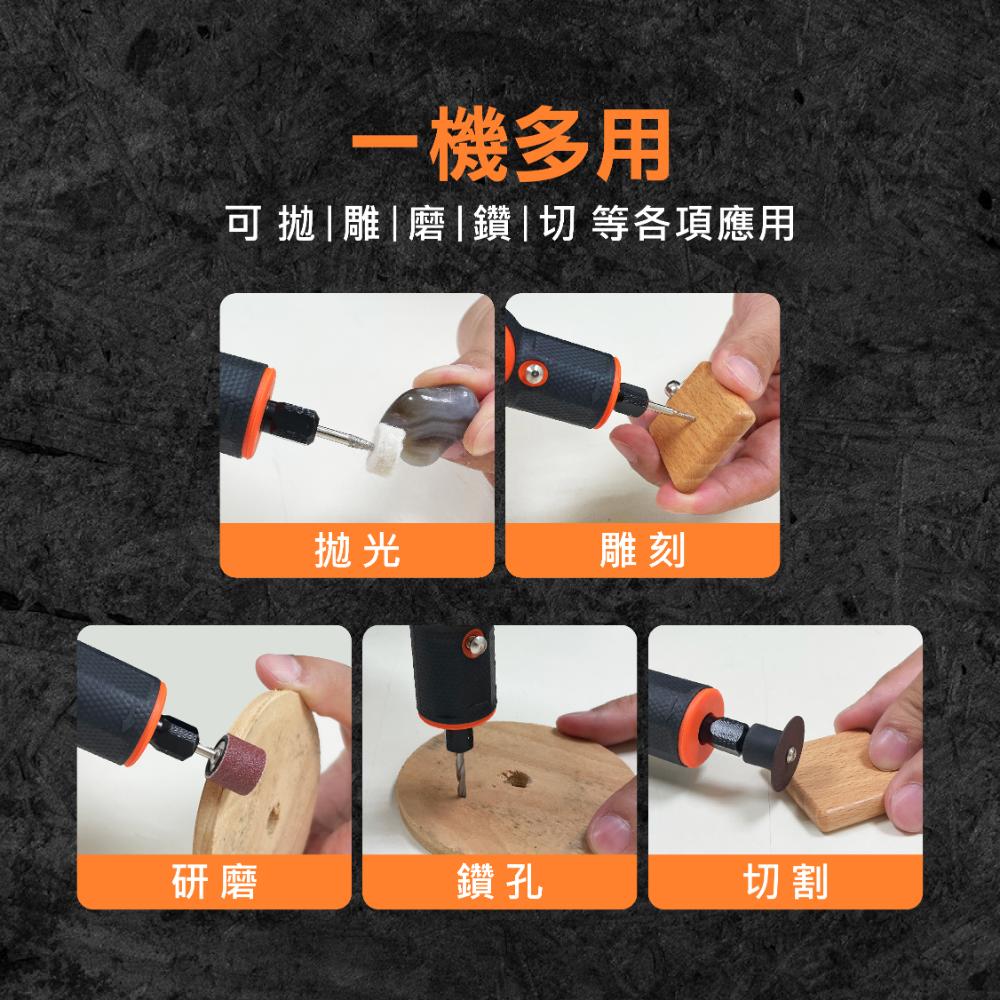 一機多用

可 拋|雕|磨|鑽|切 等各項應用

拋光

雕刻

研磨

鑽孔

切割