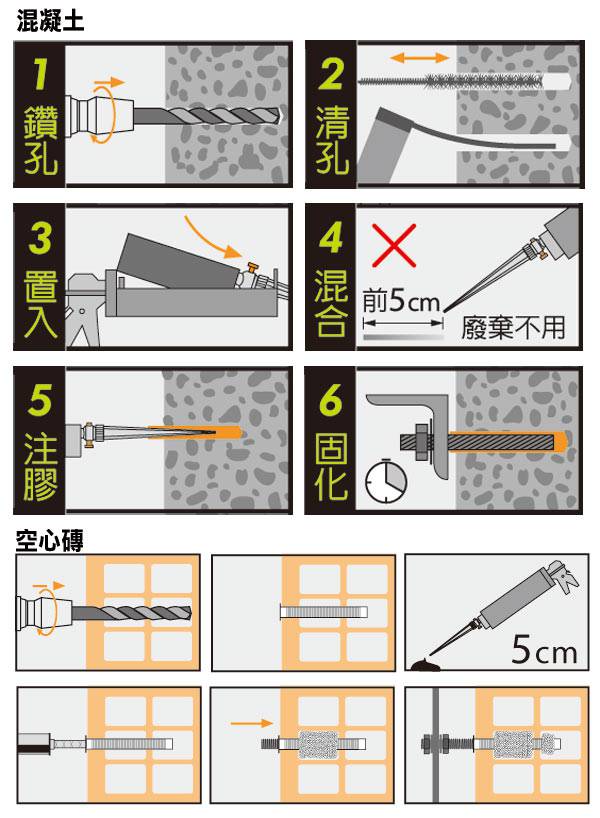 混凝土

1 鑽孔

2 清孔

3 置入

4 混合

前5cm

廢棄不用

5 注膠

6 固化

空心磚

5cm