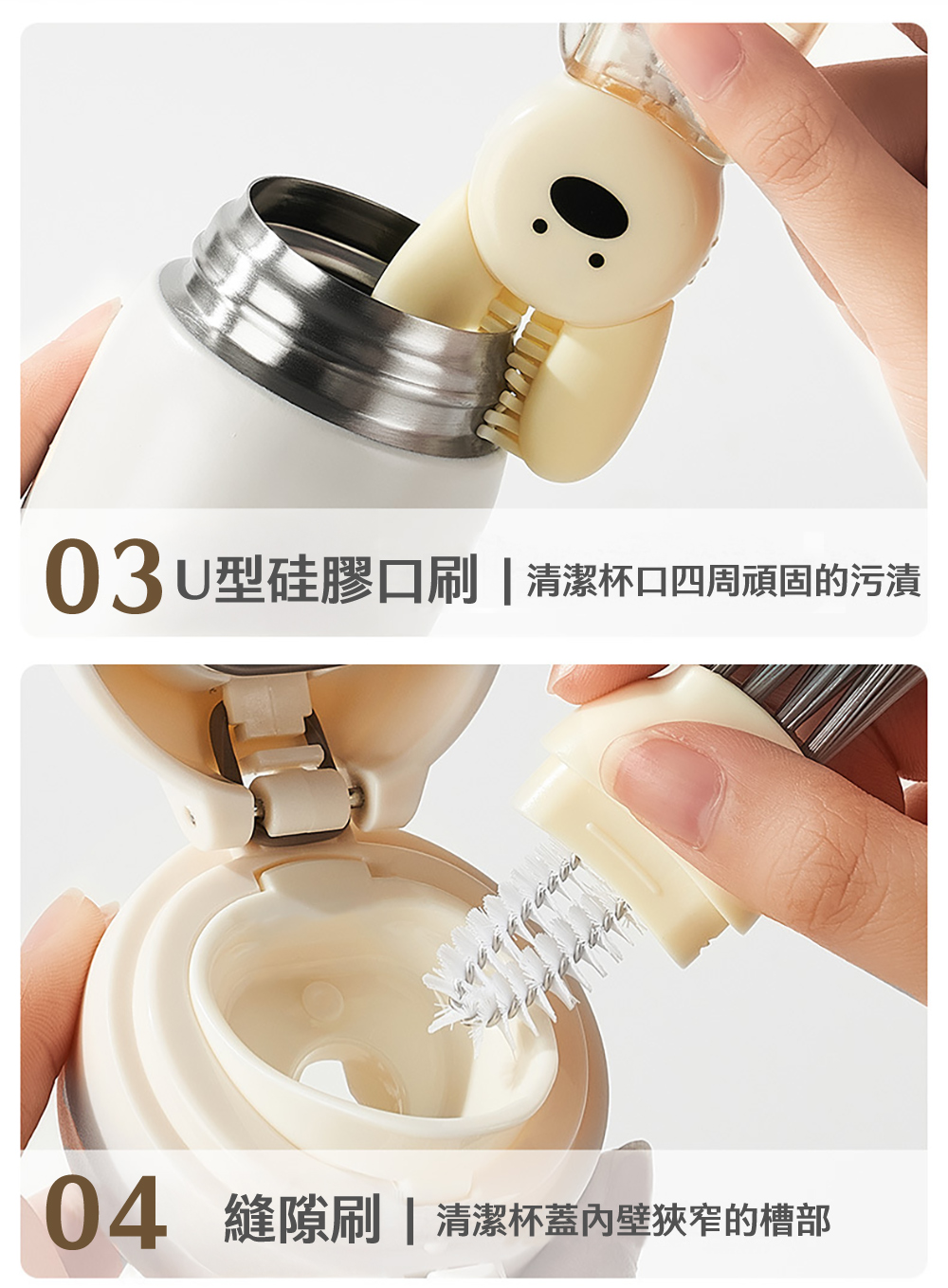 03 U型硅膠口刷 | 清潔杯口四周頑固的污漬

04 縫隙刷 | 清潔杯蓋內壁狹窄的槽部