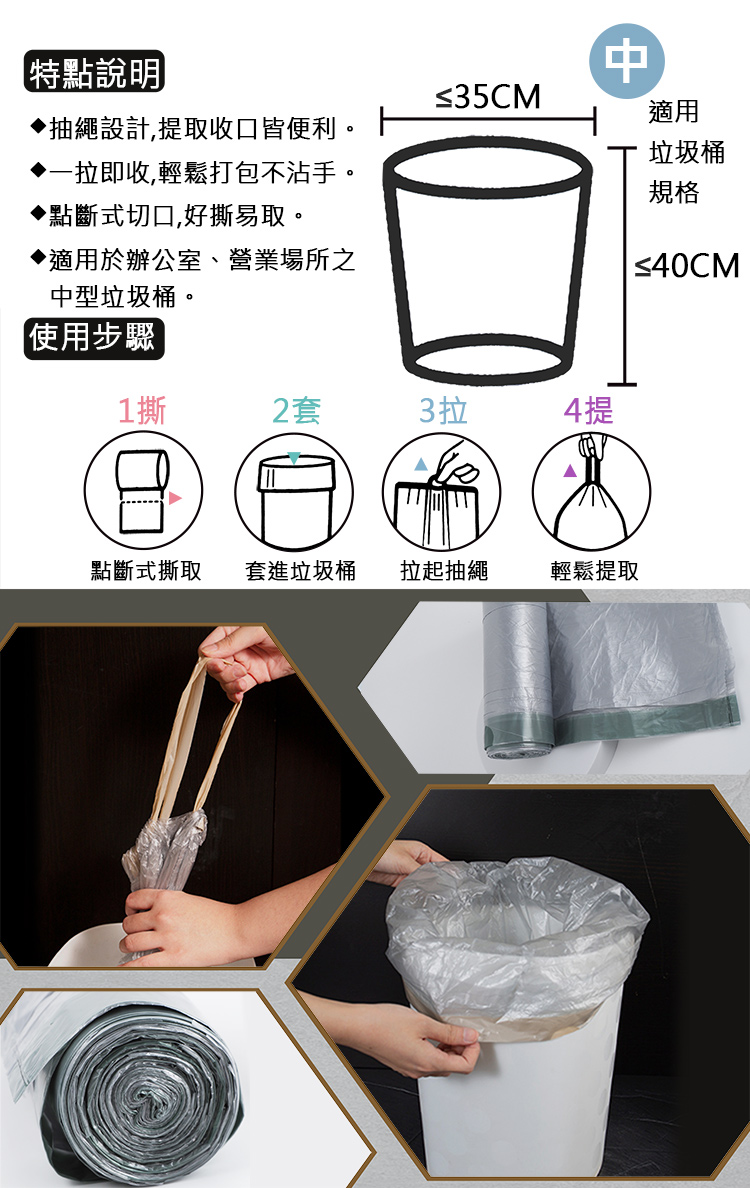 特點說明

◆抽繩設計,提取收口皆便利。

◆一拉即收,輕鬆打包不沾手。

◆點斷式切口,好撕易取。

◆適用於辦公室、營業場所之中型垃圾桶。

中

≤35CM

適用垃圾桶規格

≤40CM

使用步驟

1撕 2套 3拉 4提

點斷式撕取 套進垃圾桶 拉起抽繩 輕鬆提取