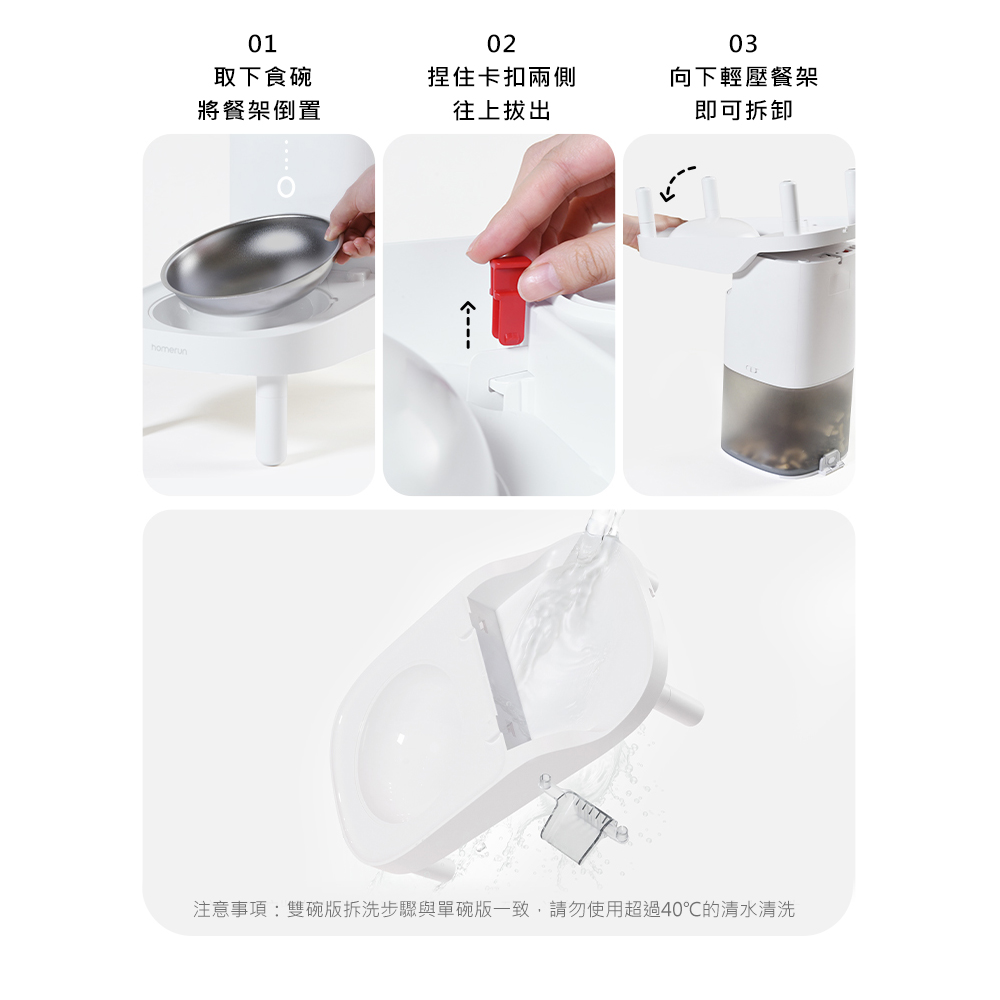 01
取下食碗
將餐架倒置

02
捏住卡扣兩側
往上拔出

03
向下輕壓餐架
即可拆卸

homerun

注意事項：雙碗版拆洗步驟與單碗版一致，請勿使用超過40℃的清水清洗