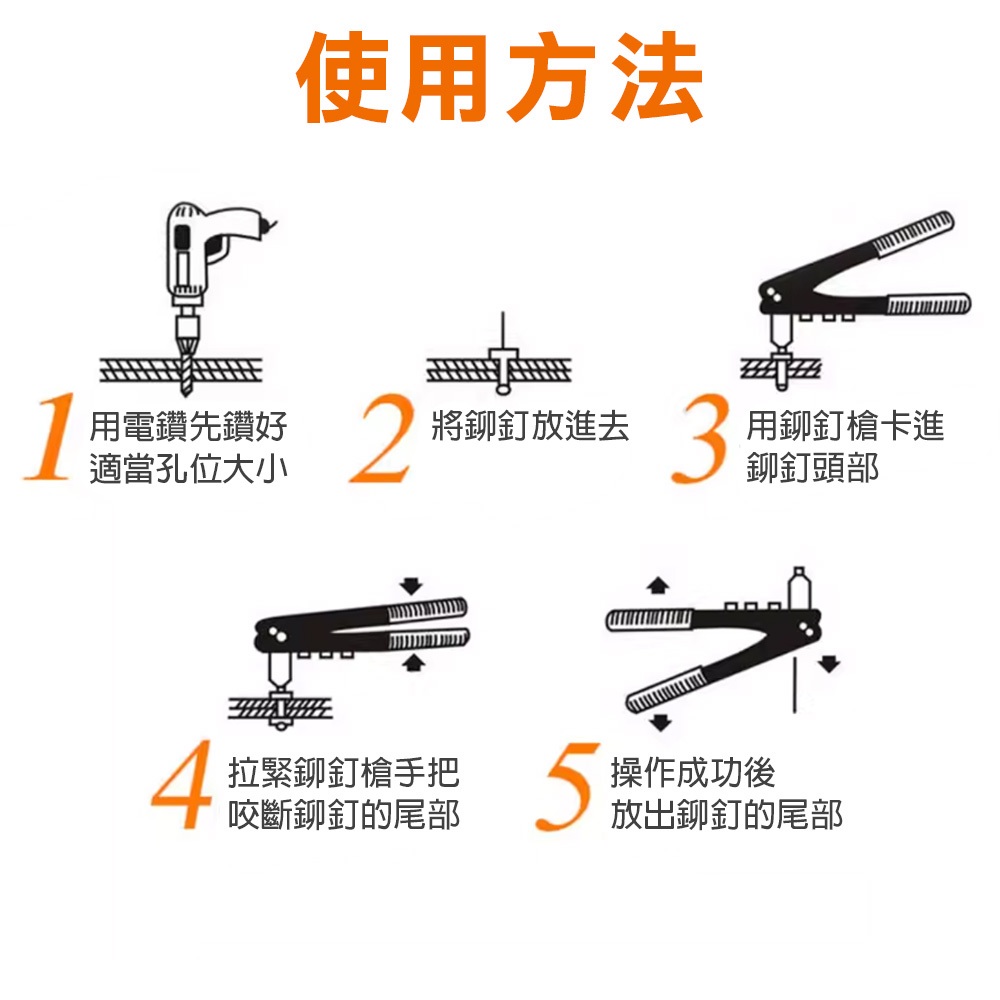 使用方法

1 用電鑽先鑽好適當孔位大小

2 將鉚釘放進去

3 用鉚釘槍卡進鉚釘頭部

4 拉緊鉚釘槍手把咬斷鉚釘的尾部

5 操作成功後放出鉚釘的尾部