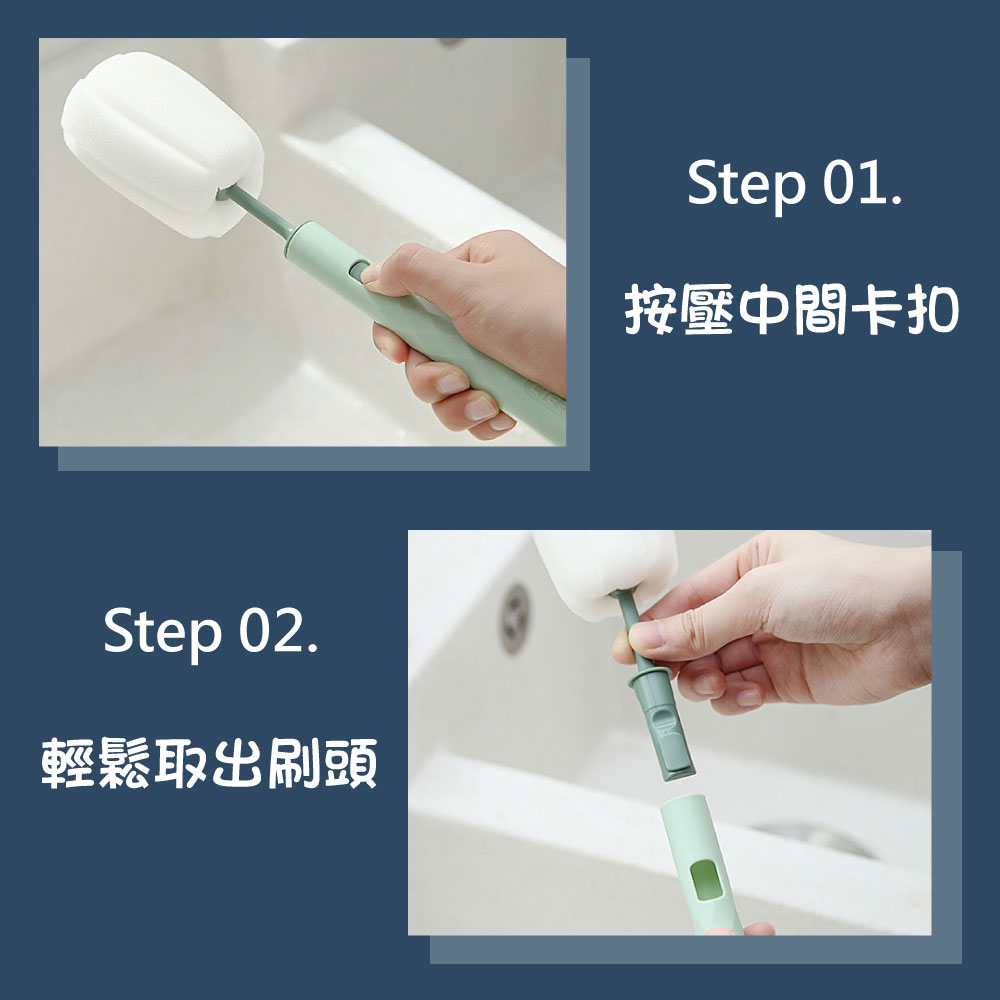 Step 01.

按壓中間卡扣

Step 02.

輕鬆取出刷頭