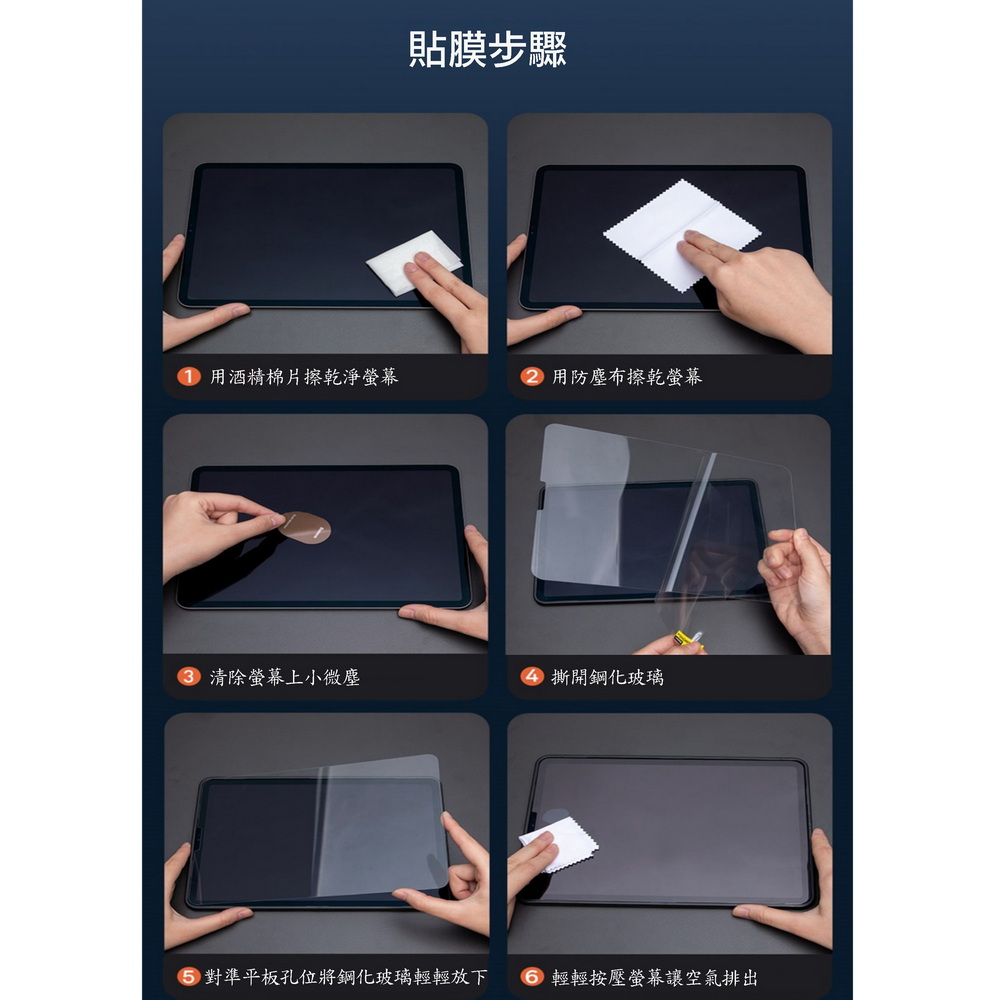 貼膜步驟

1 用酒精棉片擦乾淨螢幕

2 用防塵布擦乾螢幕

3 清除螢幕上小微塵

4 撕開鋼化玻璃

5 對準平板孔位將鋼化玻璃輕輕放下

6 輕輕按壓螢幕讓空氣排出