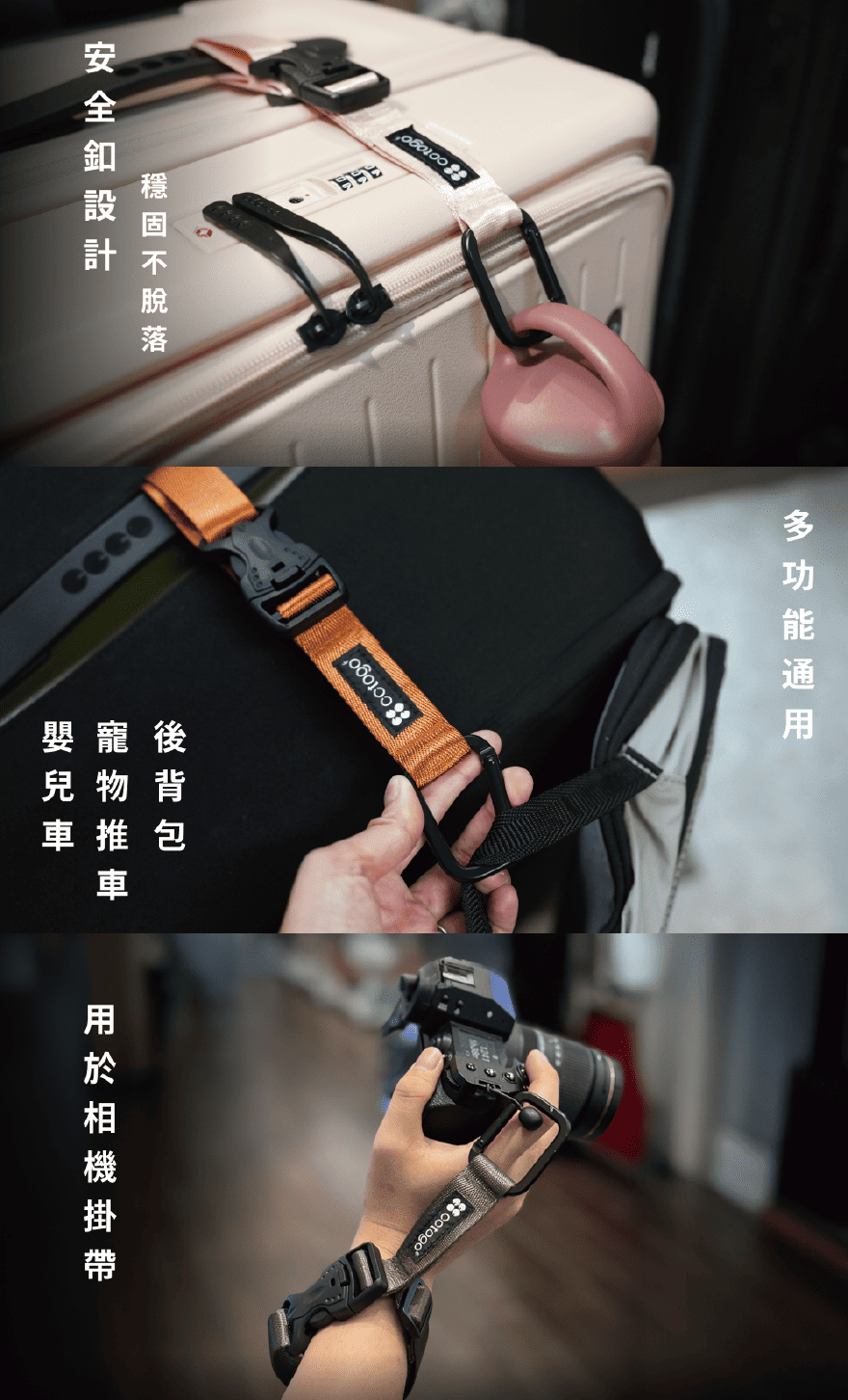 安全釦設計

穩固不脫落

octogo

多功能通用

後背包

寵物推車

嬰兒車

octogo

用於相機掛帶

octogo