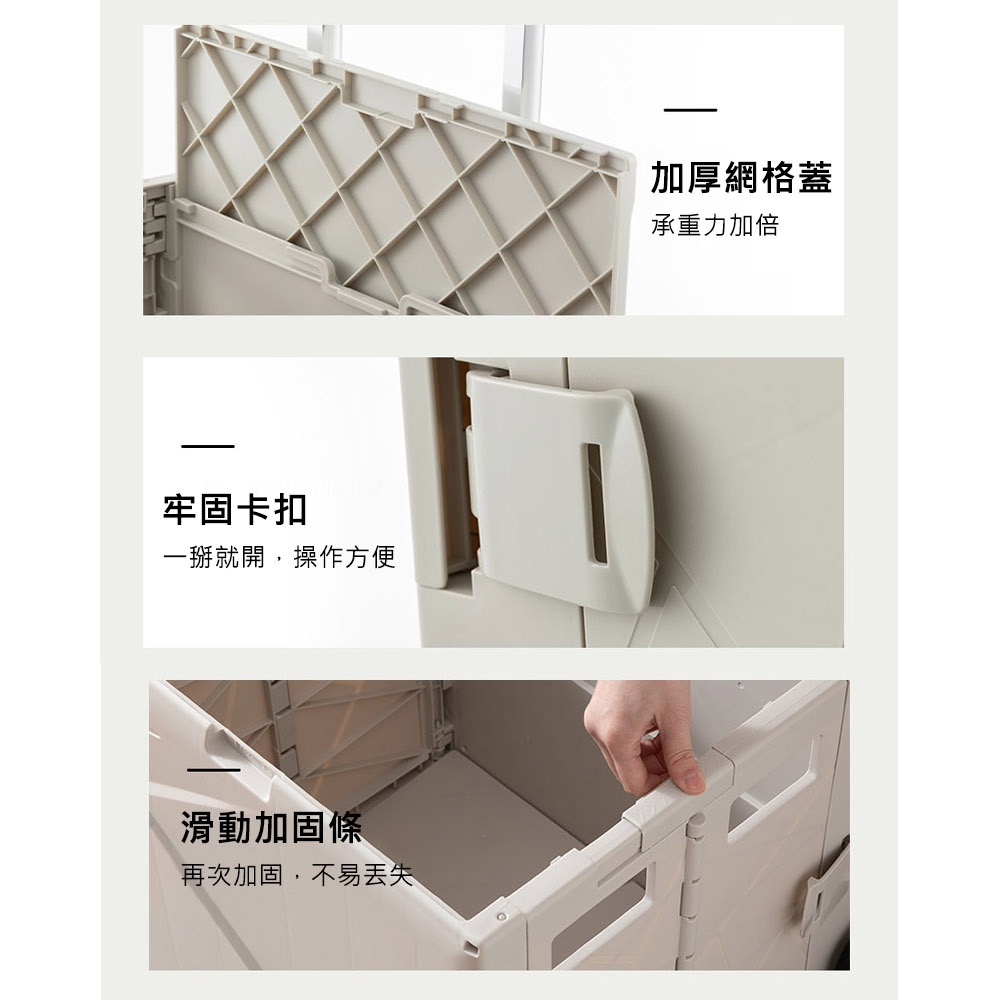 加厚網格蓋
承重力加倍

牢固卡扣
一掰就開，操作方便

滑動加固條
再次加固，不易丟失