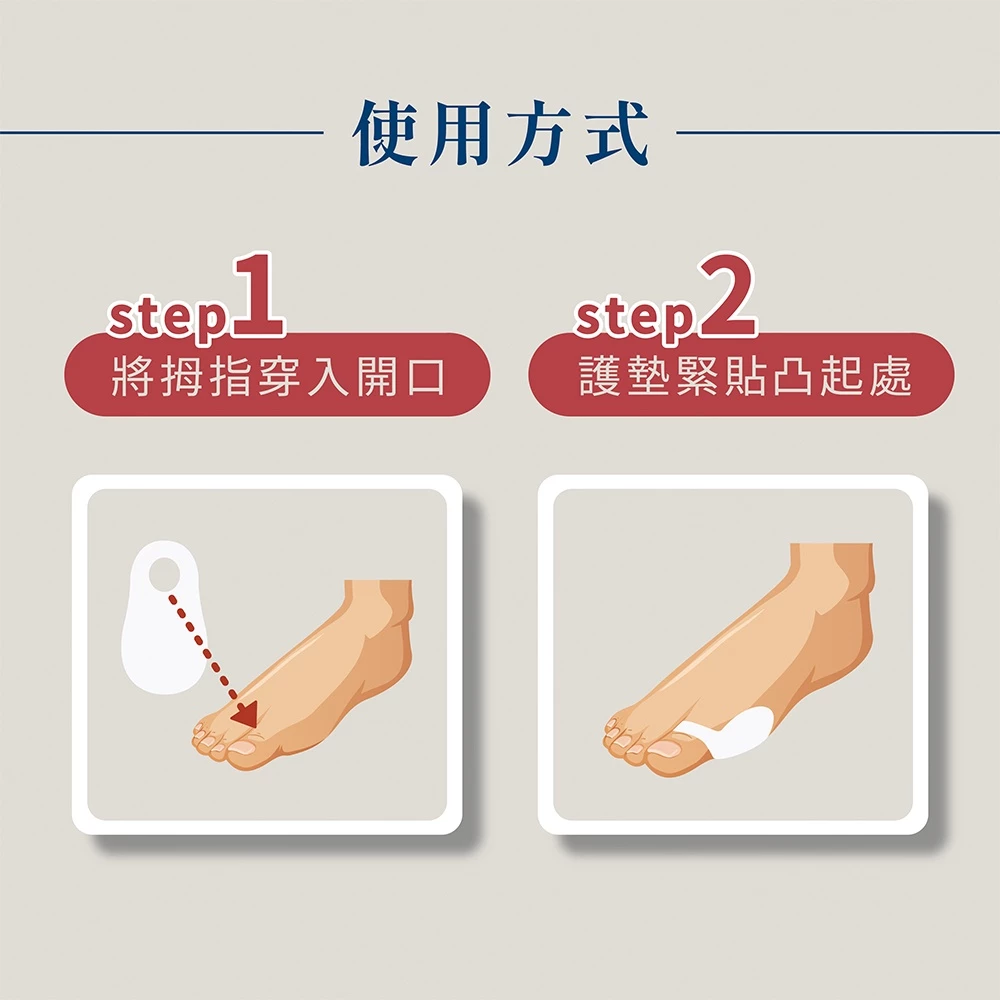 使用方式

step1
將拇指穿入開口

step2
護墊緊貼凸起處