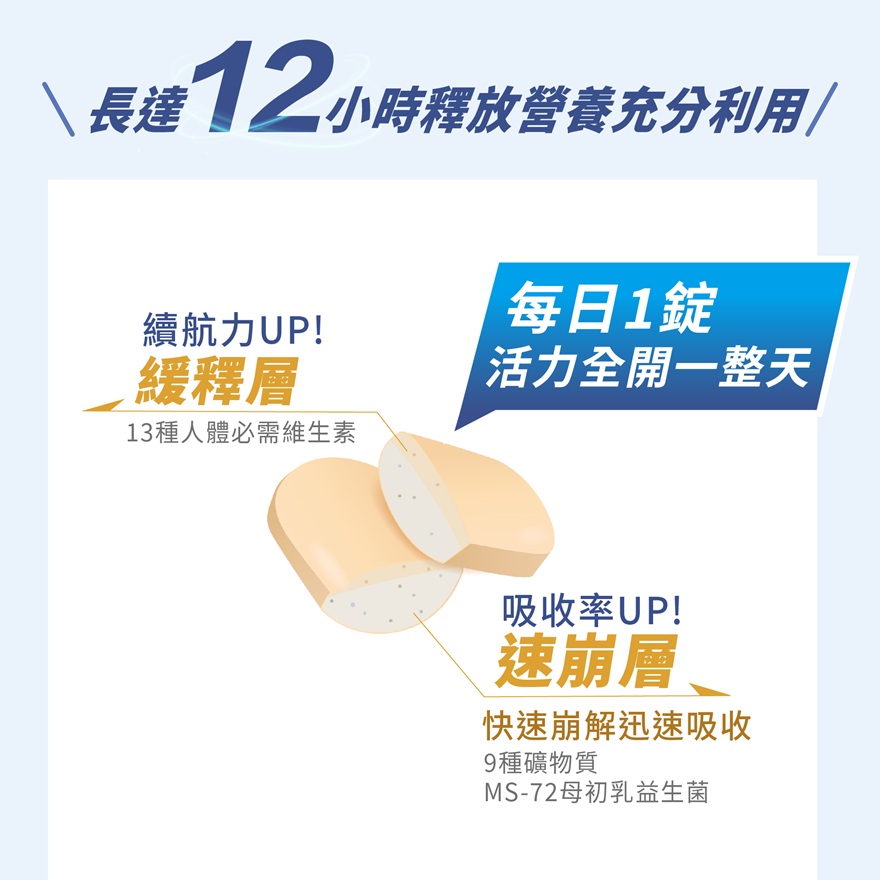 長達12小時釋放營養充分利用

每日1錠
活力全開一整天

續航力UP!
緩釋層
13種人體必需維生素

吸收率UP!
速崩層
快速崩解迅速吸收
9種礦物質
MS-72母初乳益生菌