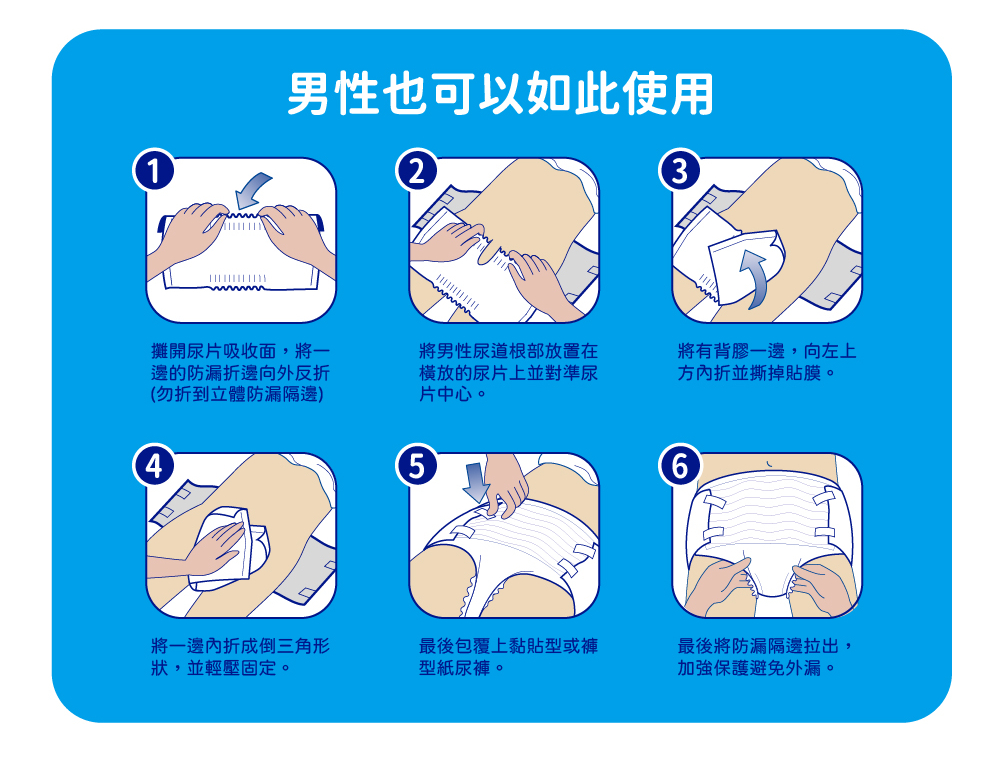 男性也可以如此使用

1

攤開尿片吸收面，將一邊的防漏折邊向外反折(勿折到立體防漏隔邊)

2

將男性尿道根部放置在橫放的尿片上並對準尿片中心。

3

將有背膠一邊，向左上方內折並撕掉貼膜。

4

將一邊內折成倒三角形狀，並輕壓固定。

5

最後包覆上黏貼型或褲型紙尿褲。

6

最後將防漏隔邊拉出，加強保護避免外漏。