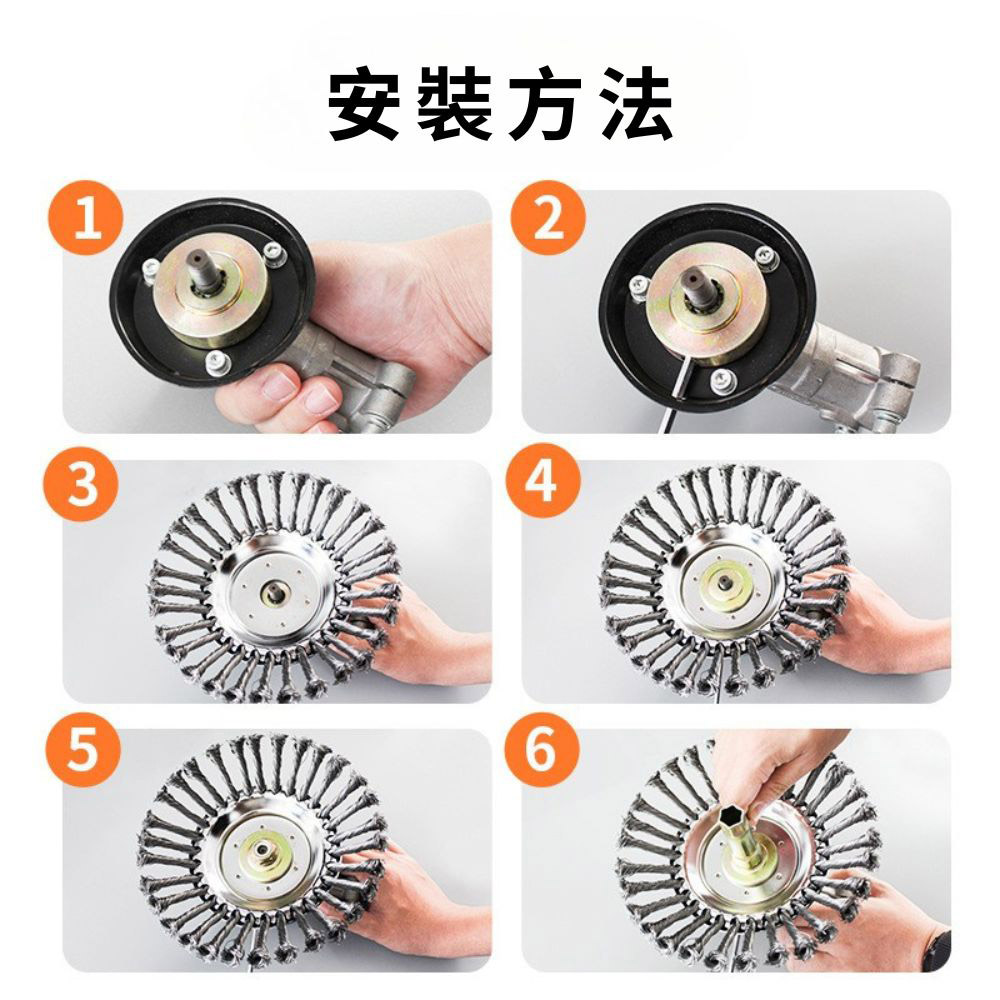 安裝方法

1

2

3

4

5

6