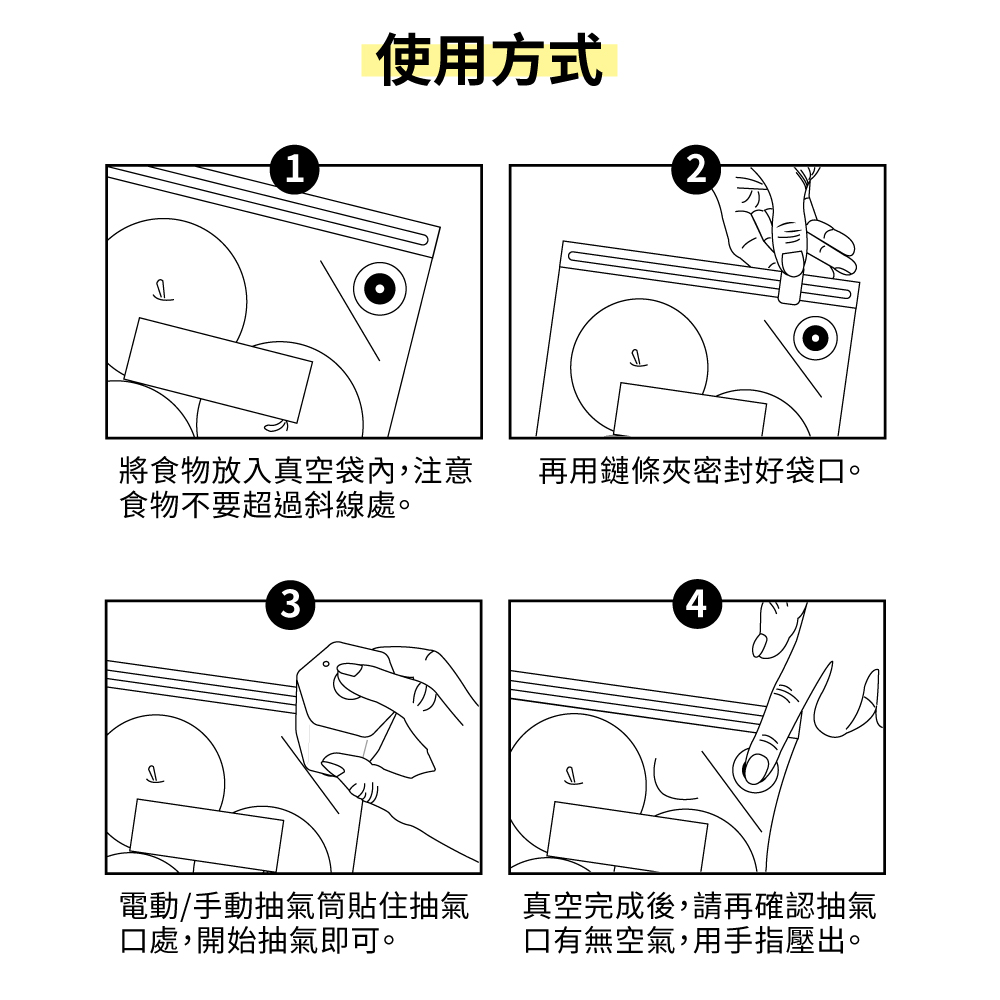 使用方式

1

將食物放入真空袋內，注意食物不要超過斜線處。

2

再用鏈條夾密封好袋口。

3

電動/手動抽氣筒貼住抽氣口處，開始抽氣即可。

4

真空完成後，請再確認抽氣口有無空氣，用手指壓出。