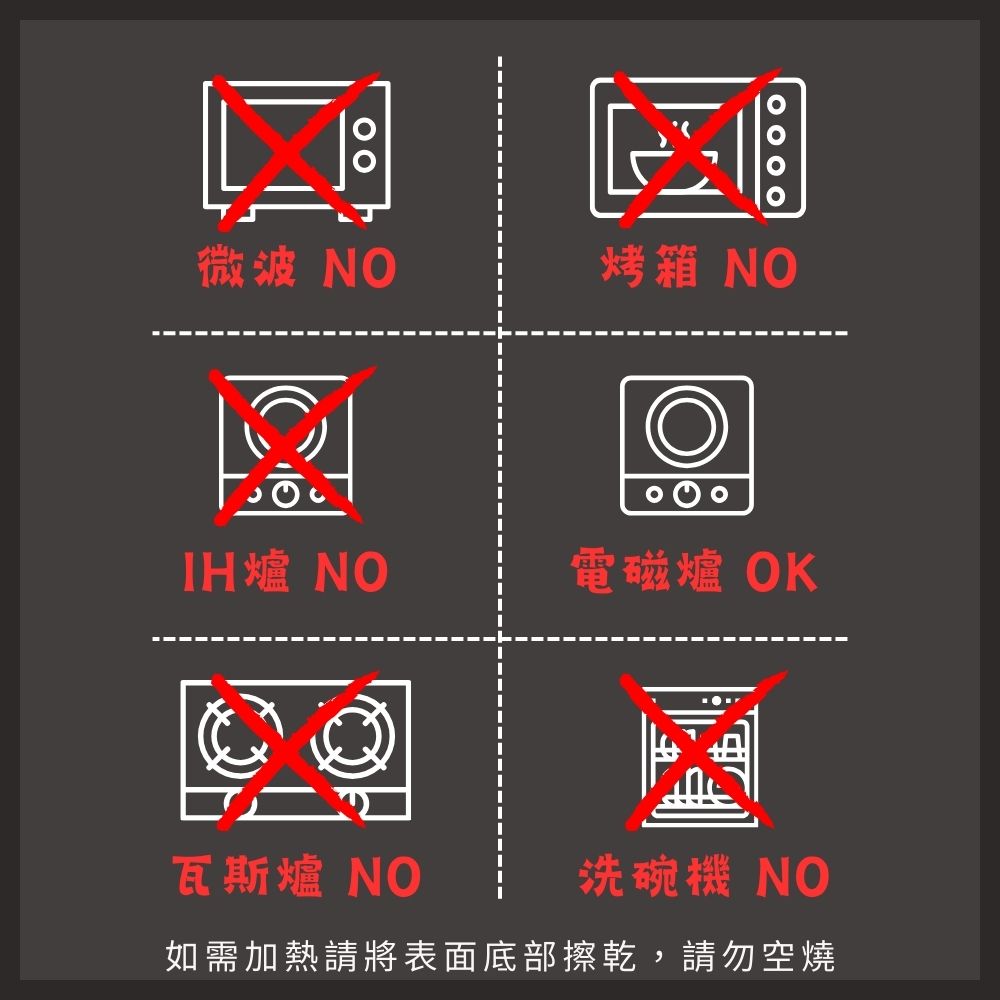 微波 NO

烤箱 NO

IH爐 NO

電磁爐 OK

瓦斯爐 NO

洗碗機 NO

如需加熱請將表面底部擦乾，請勿空燒