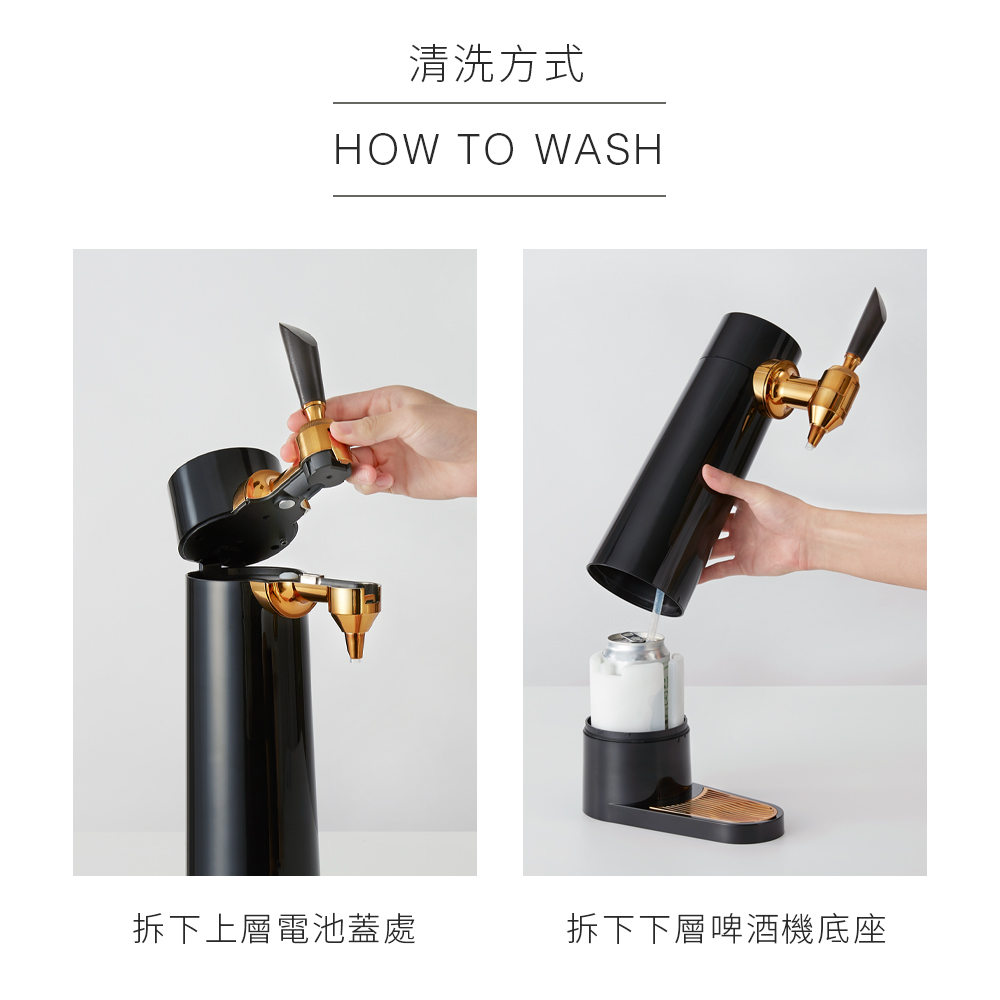 清洗方式

HOW TO WASH

拆下上層電池蓋處

拆下下層啤酒機底座