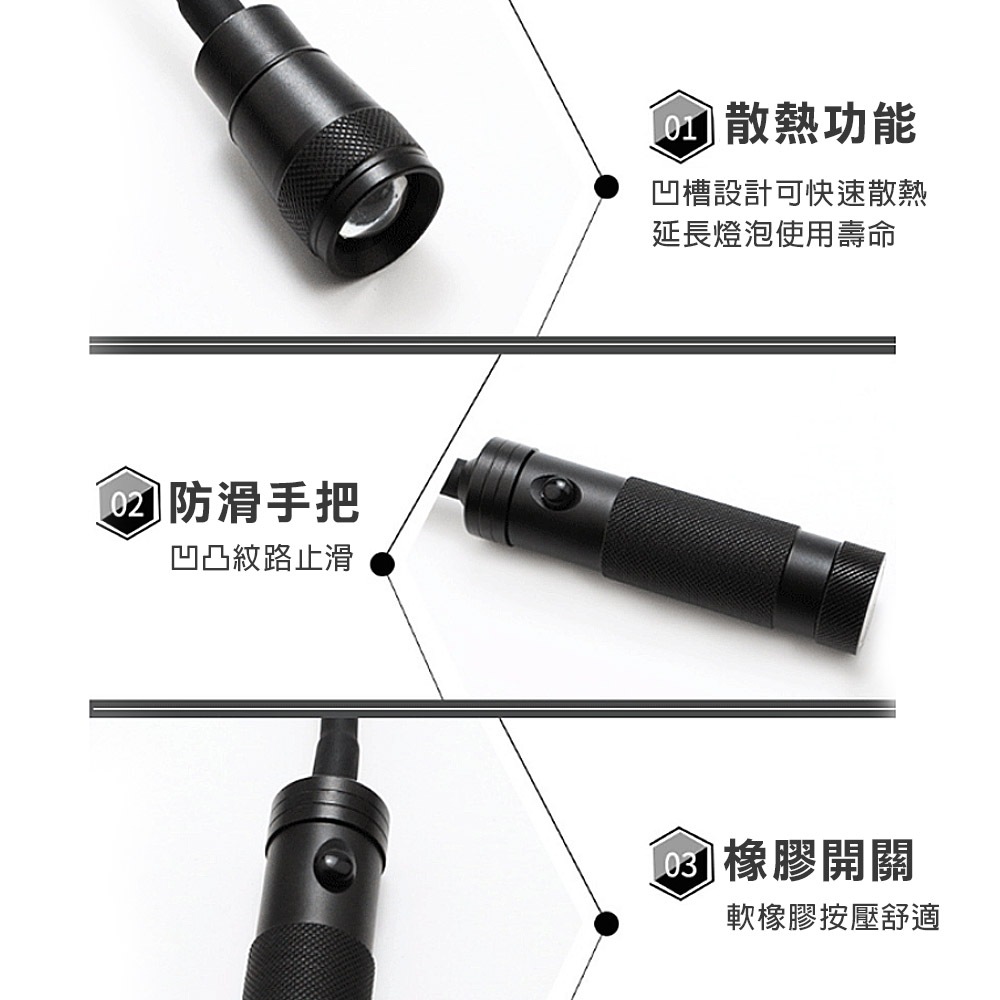 01 散熱功能

凹槽設計可快速散熱
延長燈泡使用壽命

02 防滑手把

凹凸紋路止滑

03 橡膠開關

軟橡膠按壓舒適