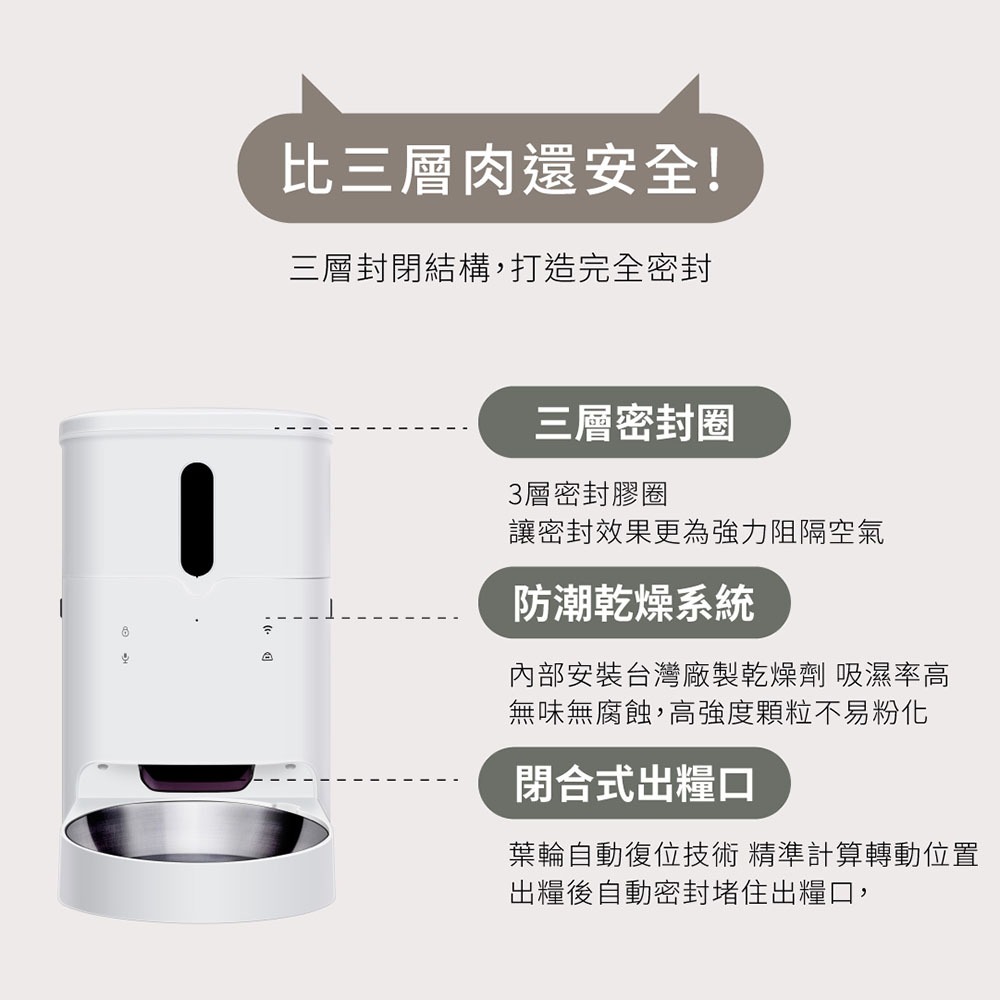 比三層肉還安全!

三層封閉結構,打造完全密封

三層密封圈

3層密封膠圈
讓密封效果更為強力阻隔空氣

防潮乾燥系統

內部安裝台灣廠製乾燥劑 吸濕率高
無味無腐蝕,高強度顆粒不易粉化

閉合式出糧口

葉輪自動復位技術 精準計算轉動位置
出糧後自動密封堵住出糧口,