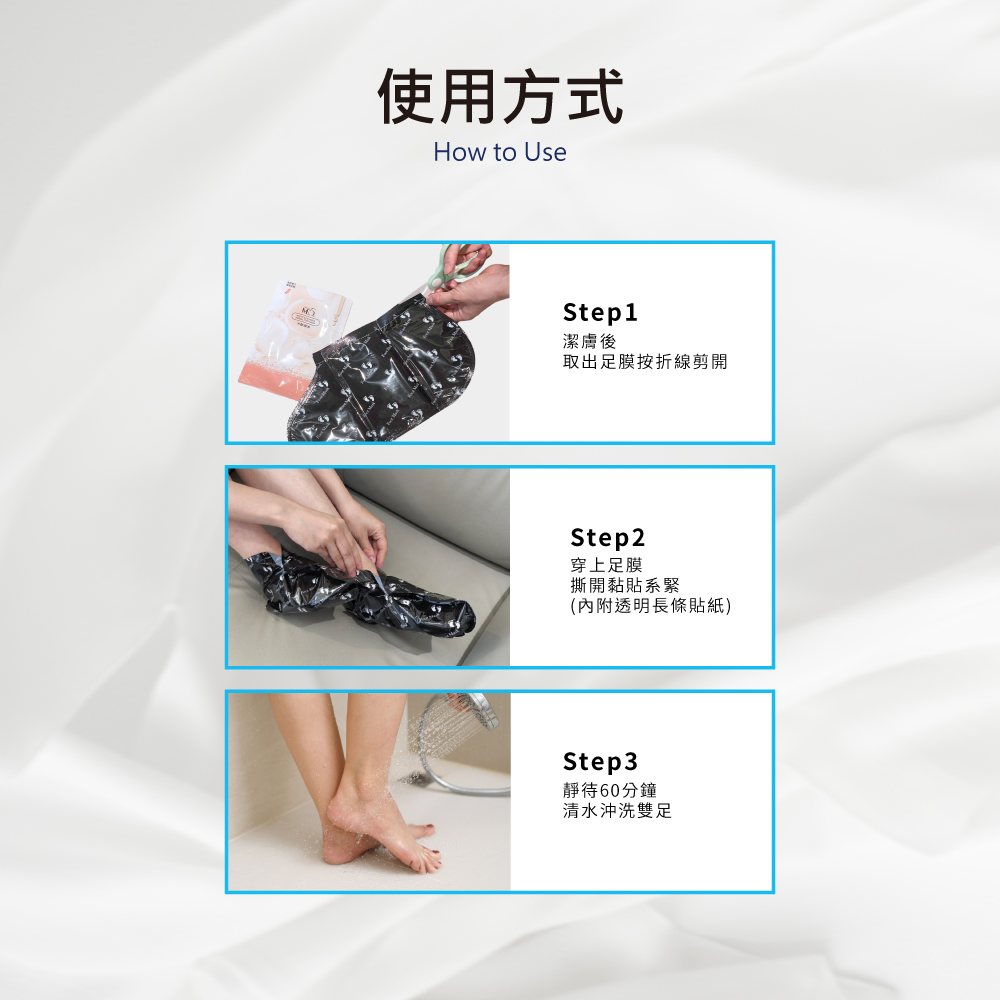 使用方式
How to Use

Step1
潔膚後
取出足膜按折線剪開

Step2
穿上足膜
撕開黏貼系緊
(內附透明長條貼紙)

Step3
靜待60分鐘
清水沖洗雙足