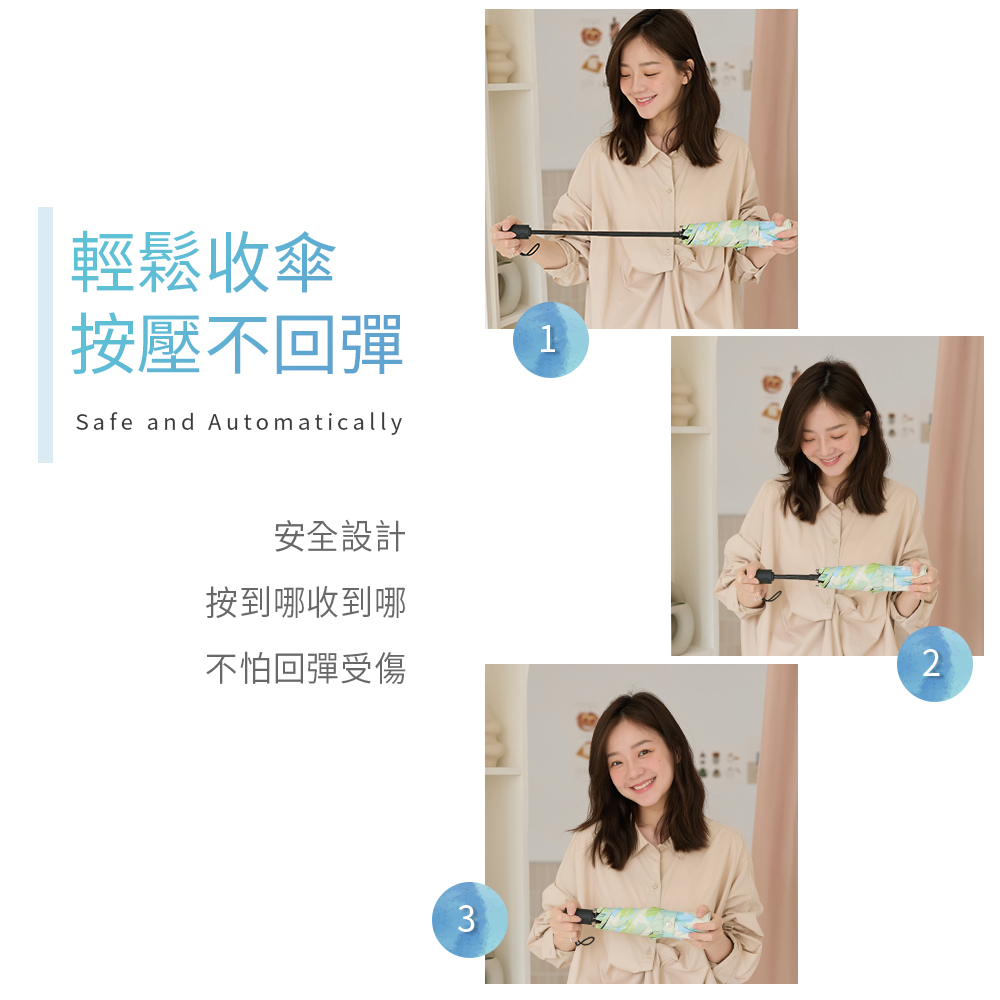 輕鬆收傘
按壓不回彈

Safe and Automatically

安全設計
按到哪收到哪
不怕回彈受傷

1

2

3