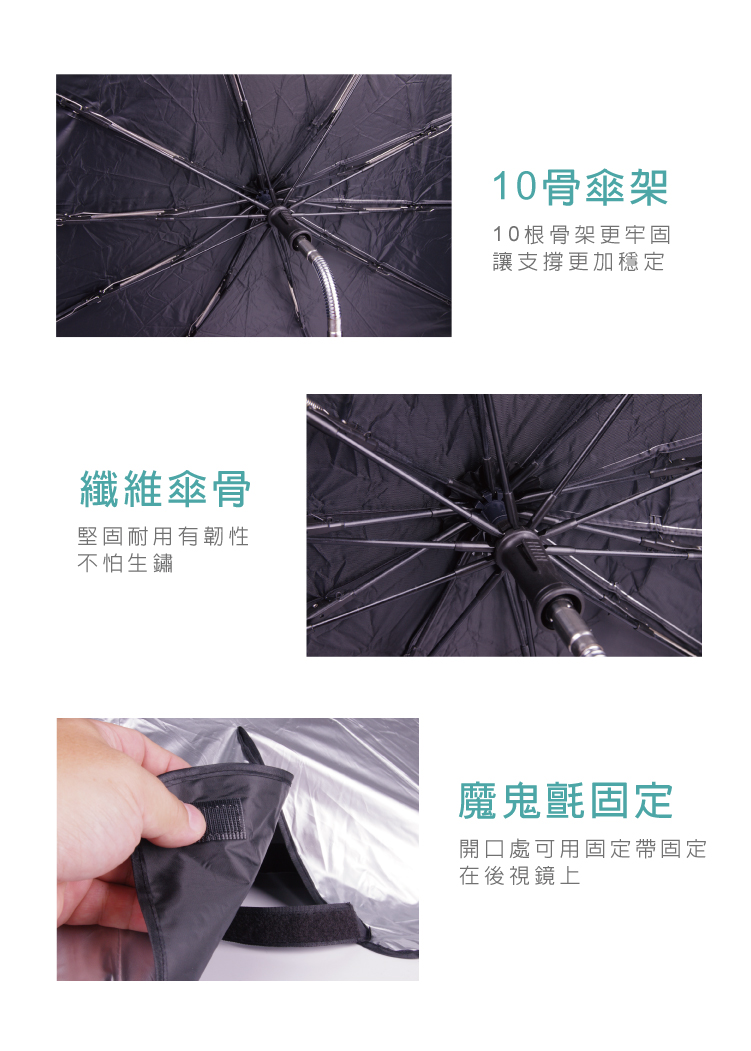 10骨傘架

10根骨架更牢固
讓支撐更加穩定

纖維傘骨

堅固耐用有韌性
不怕生鏽

魔鬼氈固定

開口處可用固定帶固定
在後視鏡上