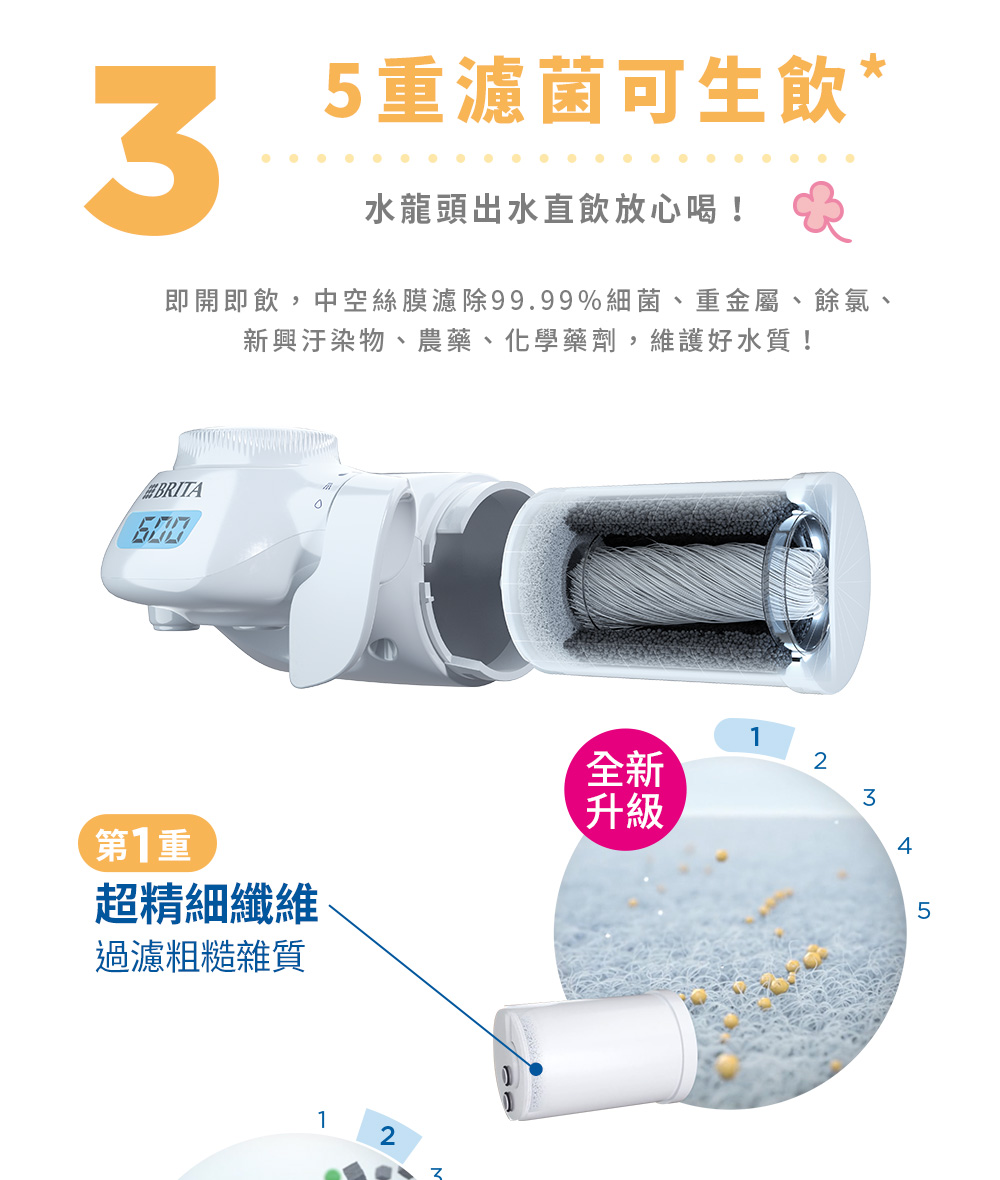 3

5重濾菌可生飲*

水龍頭出水直飲放心喝！

即開即飲，中空絲膜濾除99.99%細菌、重金屬、餘氯、新興汙染物、農藥、化學藥劑，維護好水質！

BRITA
600

全新升級

1
2
3
4
5

第1重
超精細纖維
過濾粗糙雜質

1
2
3