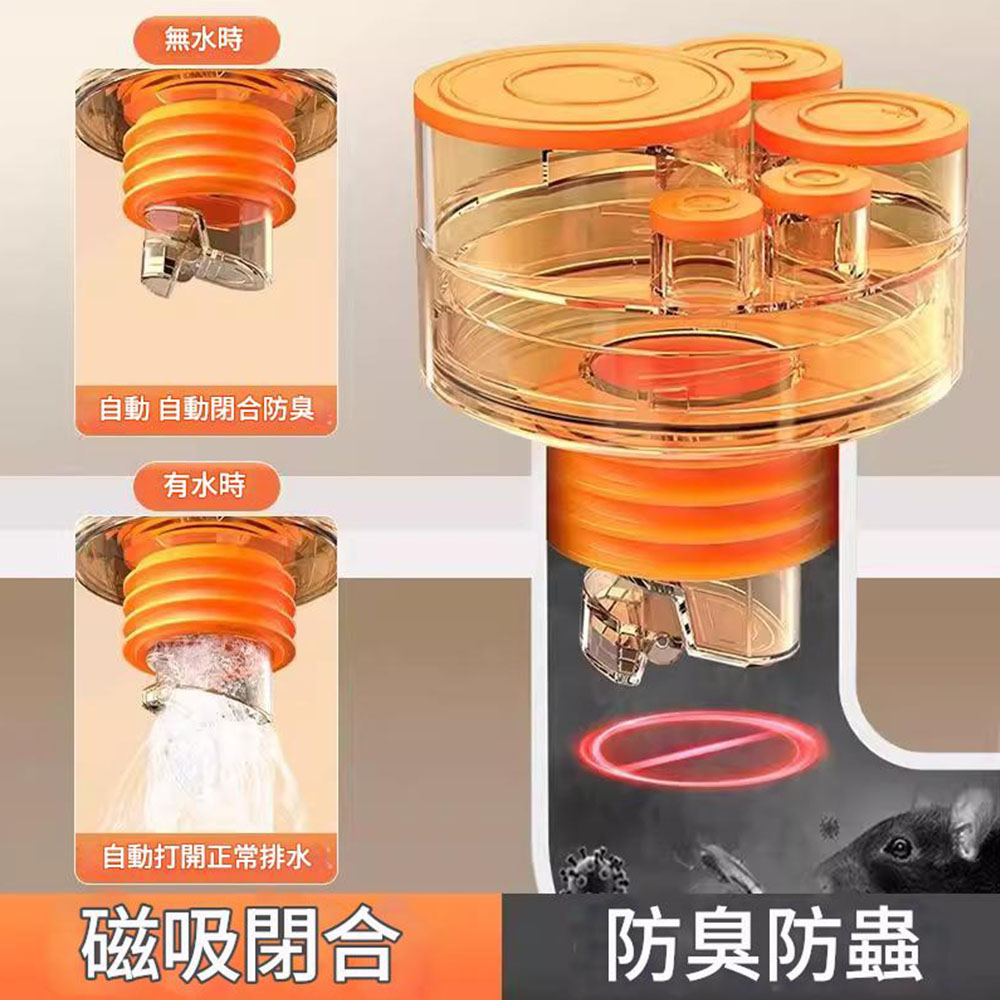 無水時

自動 自動閉合防臭

有水時

自動打開正常排水

磁吸閉合

防臭防蟲