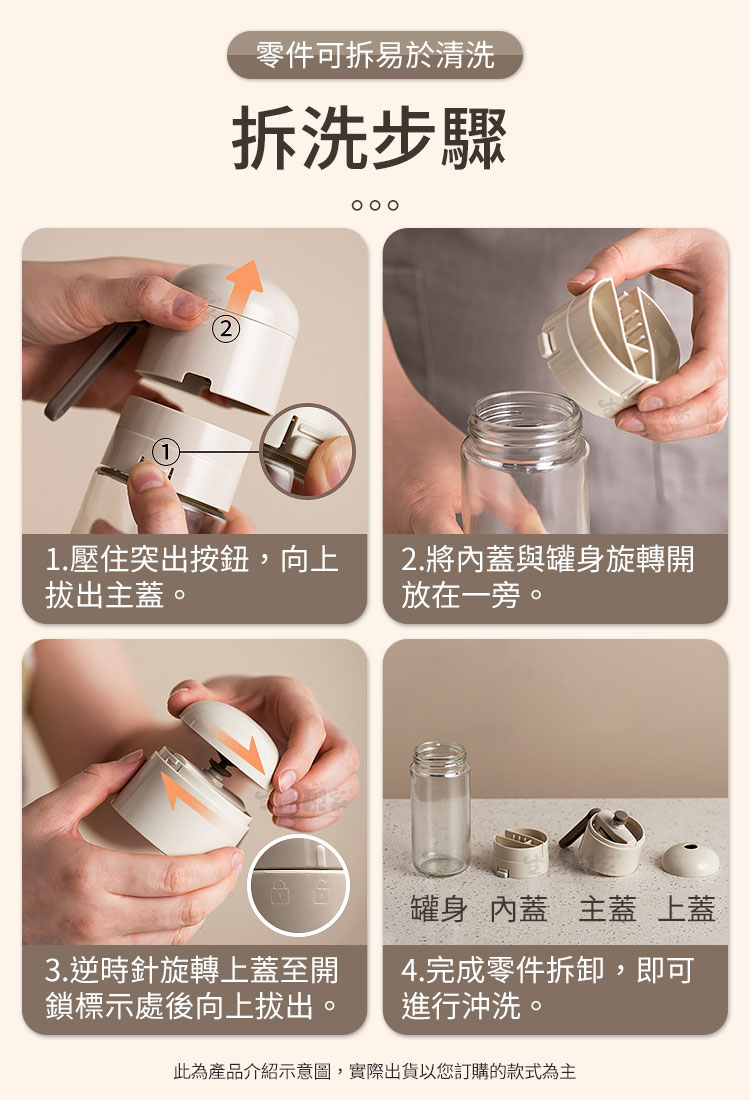 零件可拆易於清洗

拆洗步驟

②

①

1.壓住突出按鈕，向上拔出主蓋。

2.將內蓋與罐身旋轉開放在一旁。

3.逆時針旋轉上蓋至開鎖標示處後向上拔出。

罐身 內蓋 主蓋 上蓋

4.完成零件拆卸，即可進行沖洗。

此為產品介紹示意圖，實際出貨以您訂購的款式為主