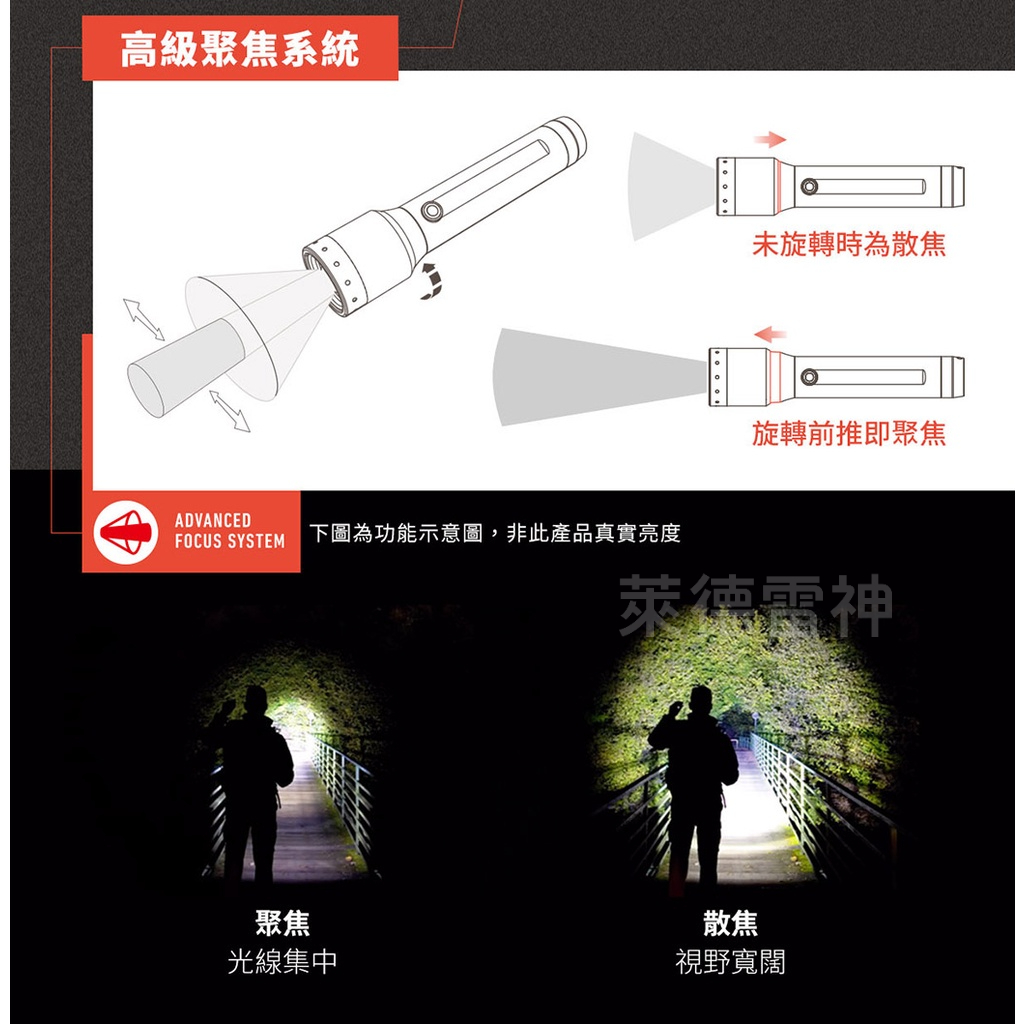 高級聚焦系統

未旋轉時為散焦

旋轉前推即聚焦

ADVANCED FOCUS SYSTEM

下圖為功能示意圖，非此產品真實亮度

萊德雷神

聚焦
光線集中

散焦
視野寬闊