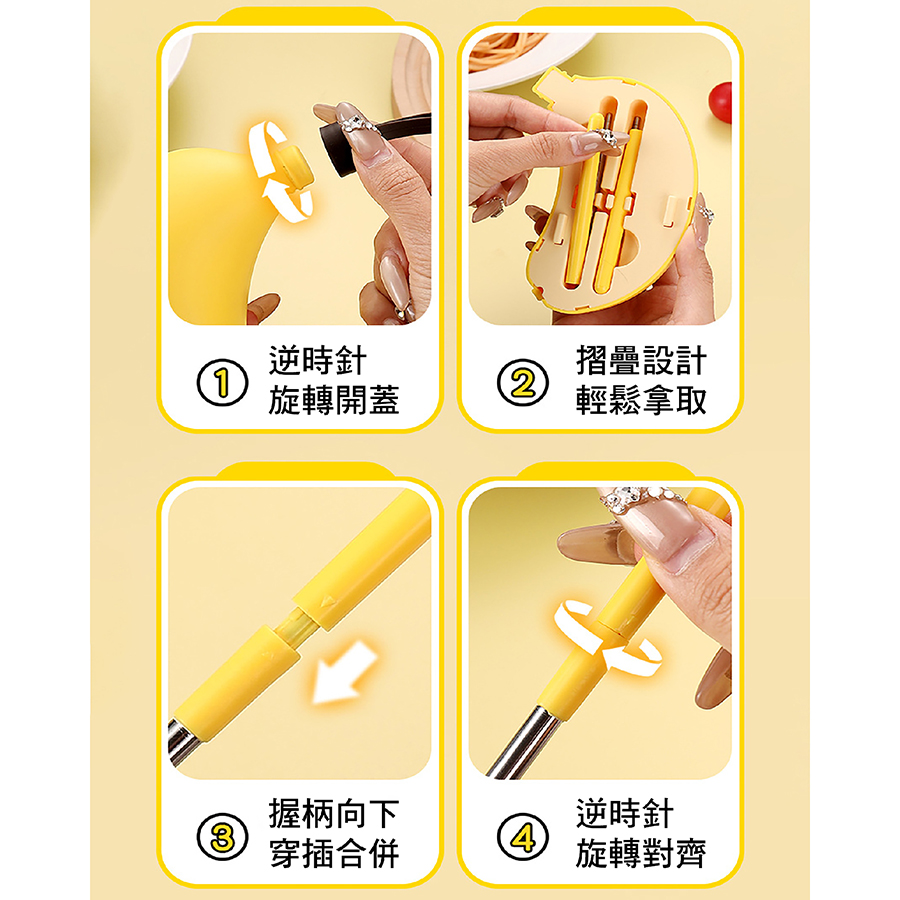 1 逆時針
旋轉開蓋

2 摺疊設計
輕鬆拿取

3 握柄向下
穿插合併

4 逆時針
旋轉對齊