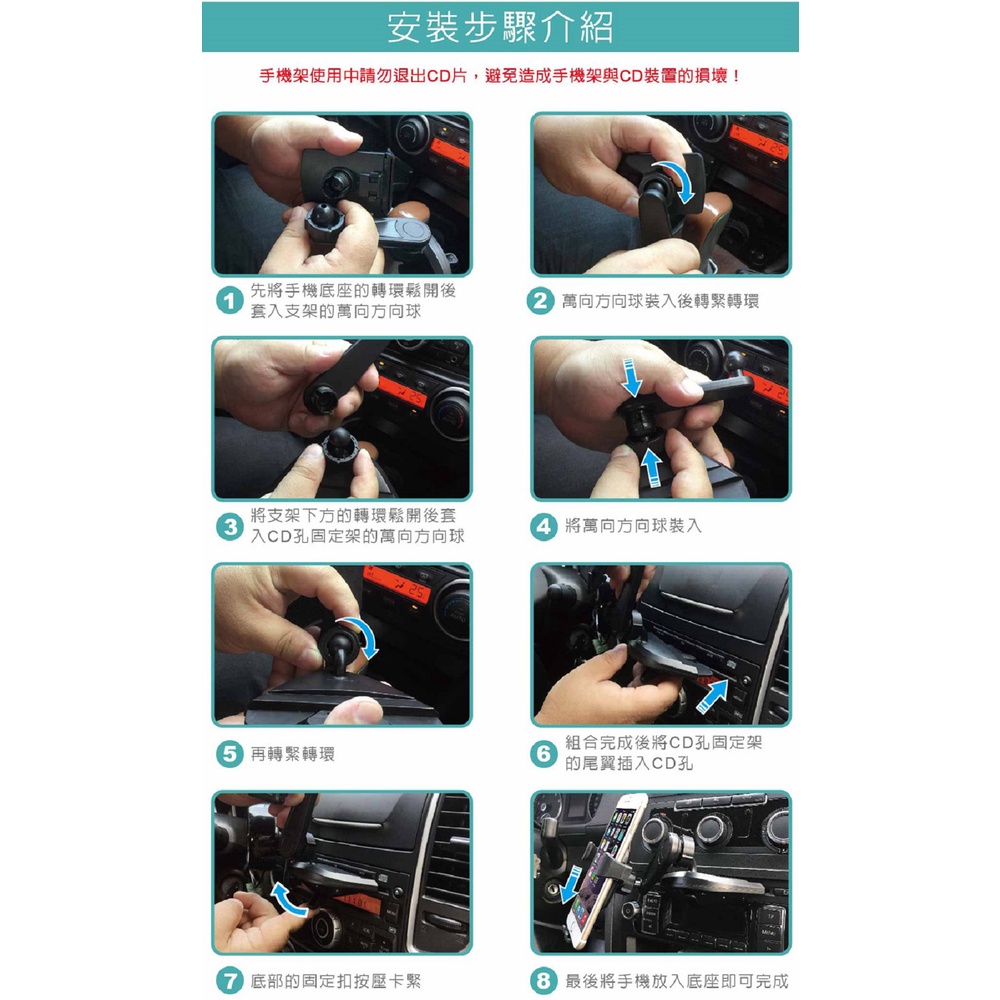 安裝步驟介紹

手機架使用中請勿退出CD片，避免造成手機架與CD裝置的損壞！

1 先將手機底座的轉環鬆開後套入支架的萬向方向球

2 萬向方向球裝入後轉緊轉環

3 將支架下方的轉環鬆開後套入CD孔固定架的萬向方向球

4 將萬向方向球裝入

5 再轉緊轉環

6 組合完成後將CD孔固定架的尾翼插入CD孔

7 底部的固定扣按壓卡緊

8 最後將手機放入底座即可完成