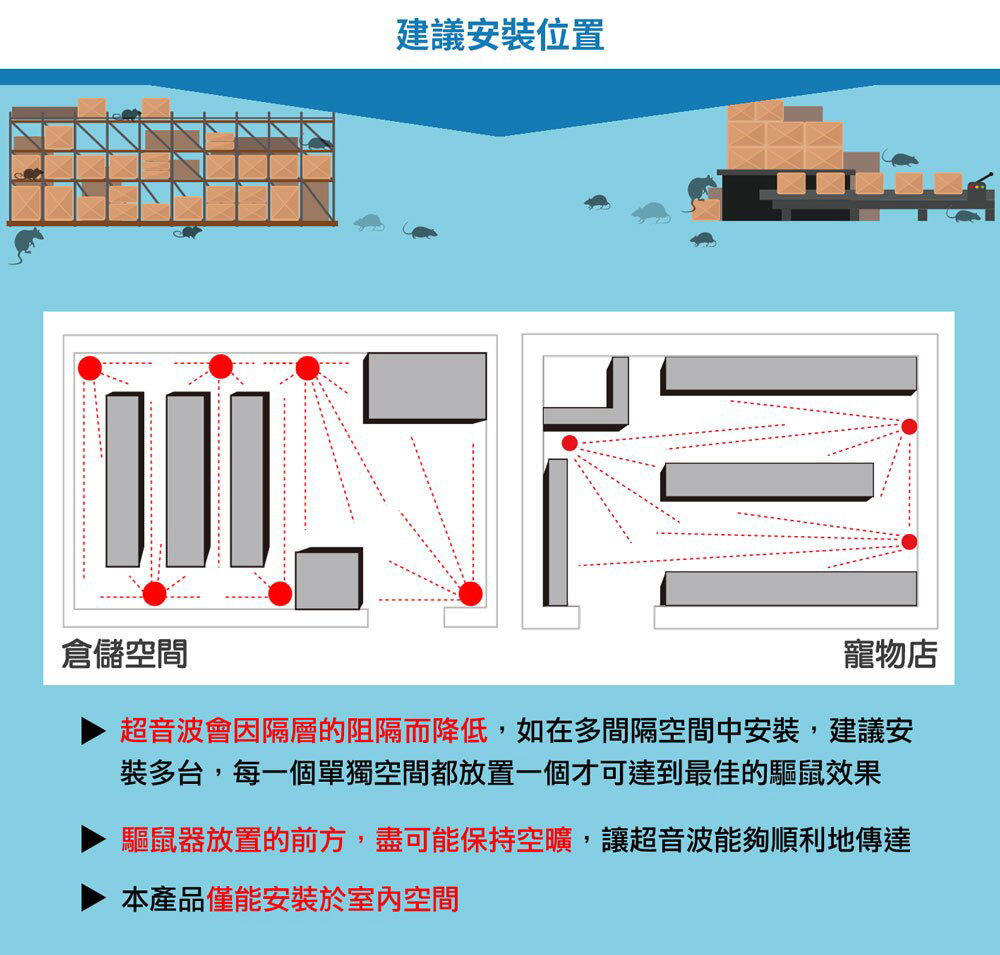 建議安裝位置

倉儲空間

寵物店

▶ 超音波會因隔層的阻隔而降低，如在多間隔空間中安裝，建議安裝多台，每一個單獨空間都放置一個才可達到最佳的驅鼠效果

▶ 驅鼠器放置的前方，盡可能保持空曠，讓超音波能夠順利地傳達

▶ 本產品僅能安裝於室內空間