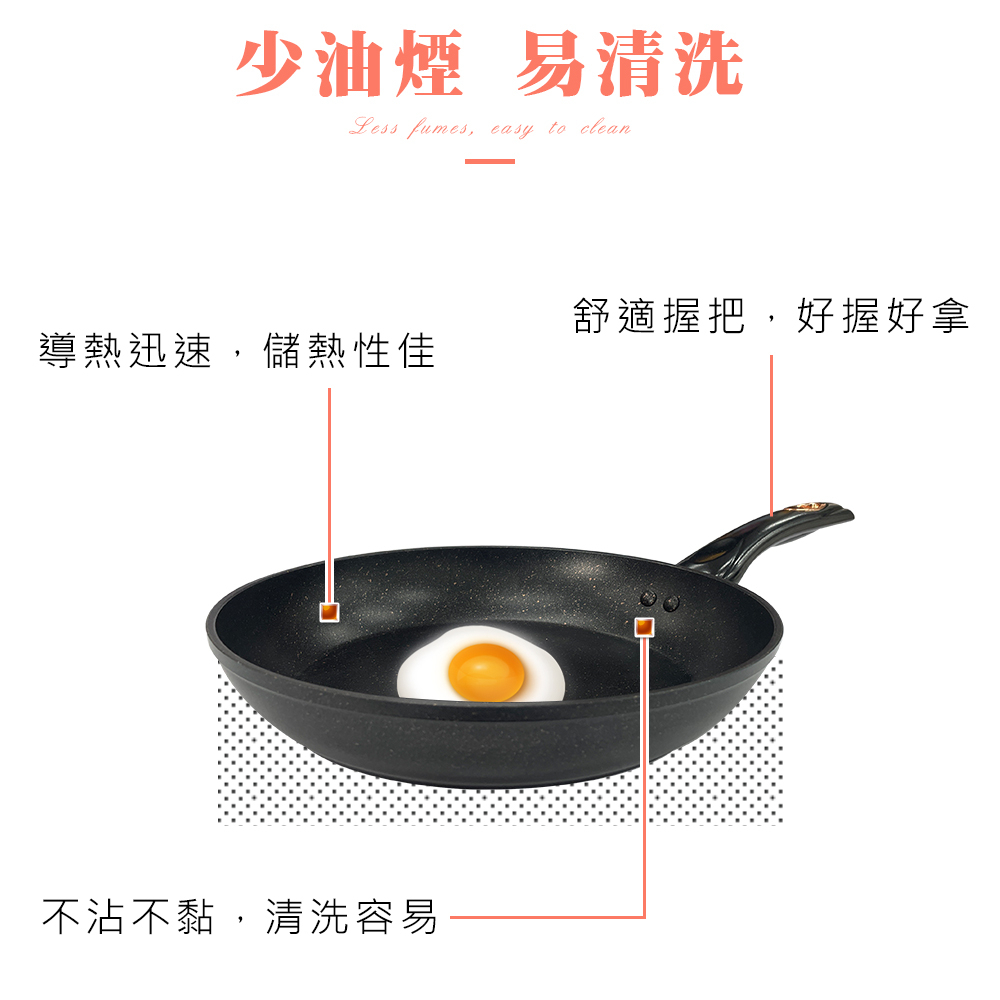 少油煙 易清洗

Less fumes, easy to clean

舒適握把，好握好拿

導熱迅速，儲熱性佳

不沾不黏，清洗容易