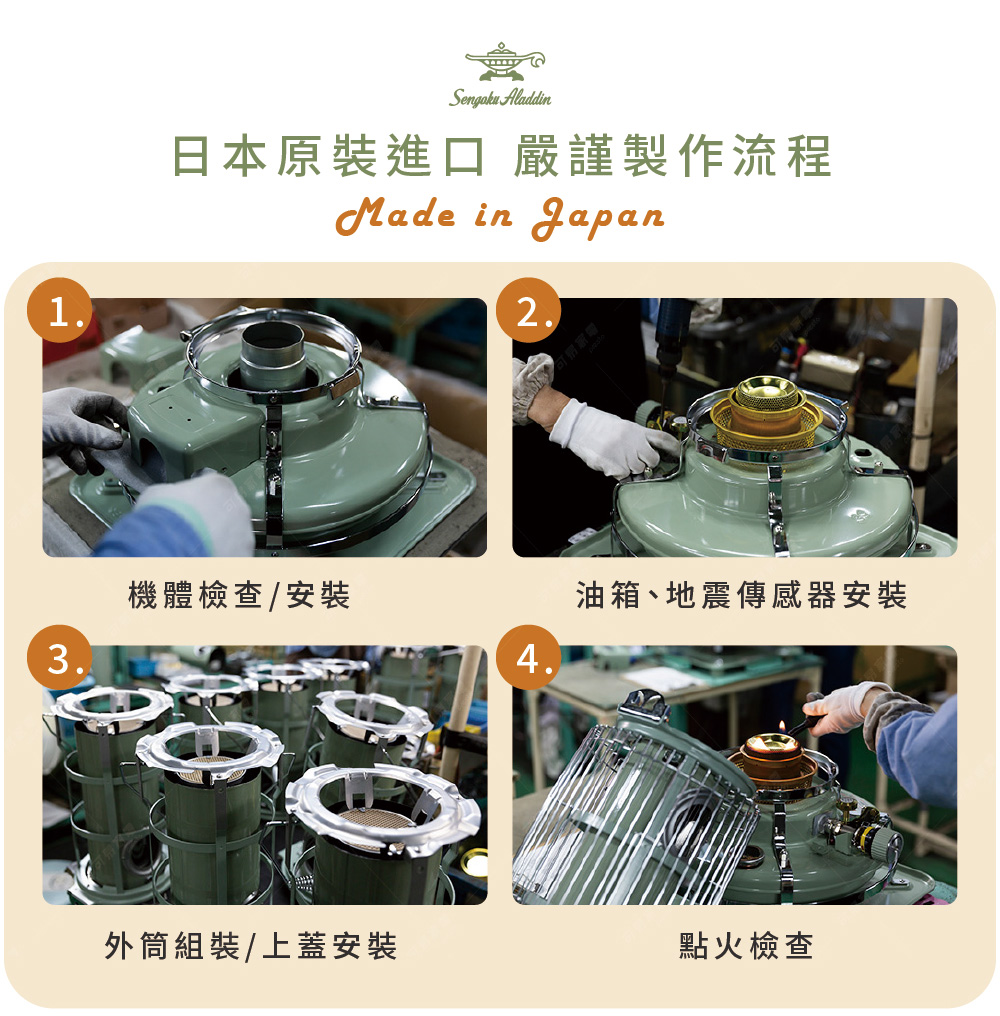 Sengoku Aladdin

日本原裝進口 嚴謹製作流程

Made in Japan

1.

機體檢查/安裝

2.

油箱、地震傳感器安裝

3.

外筒組裝/上蓋安裝

4.

點火檢查