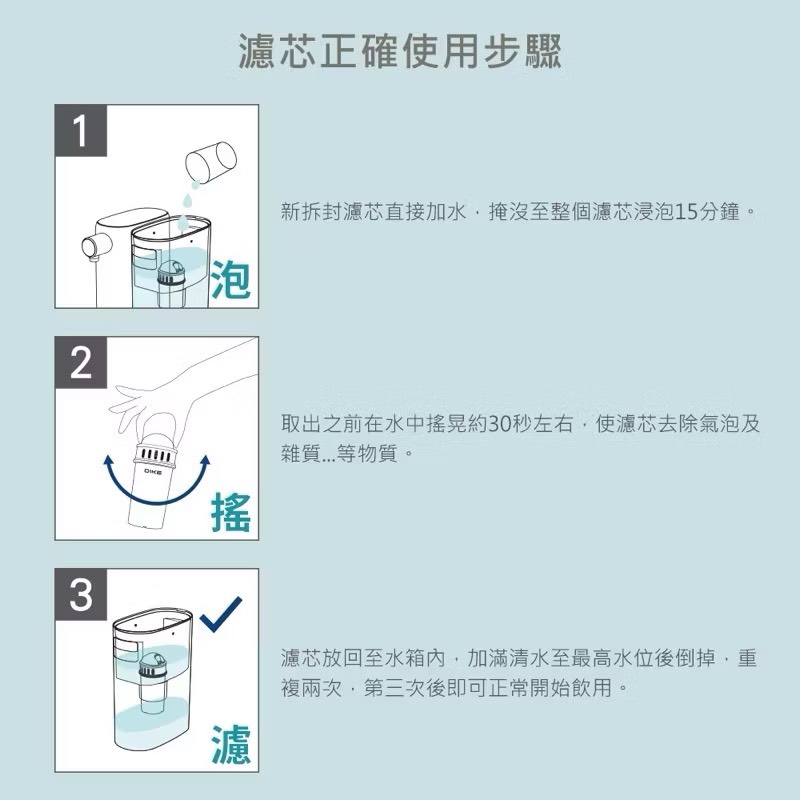 濾芯正確使用步驟

1

泡

新拆封濾芯直接加水，掩沒至整個濾芯浸泡15分鐘。

2

DIKE

搖

取出之前在水中搖晃約30秒左右，使濾芯去除氣泡及雜質...等物質。

3

濾

濾芯放回至水箱內，加滿清水至最高水位後倒掉，重複兩次，第三次後即可正常開始飲用。